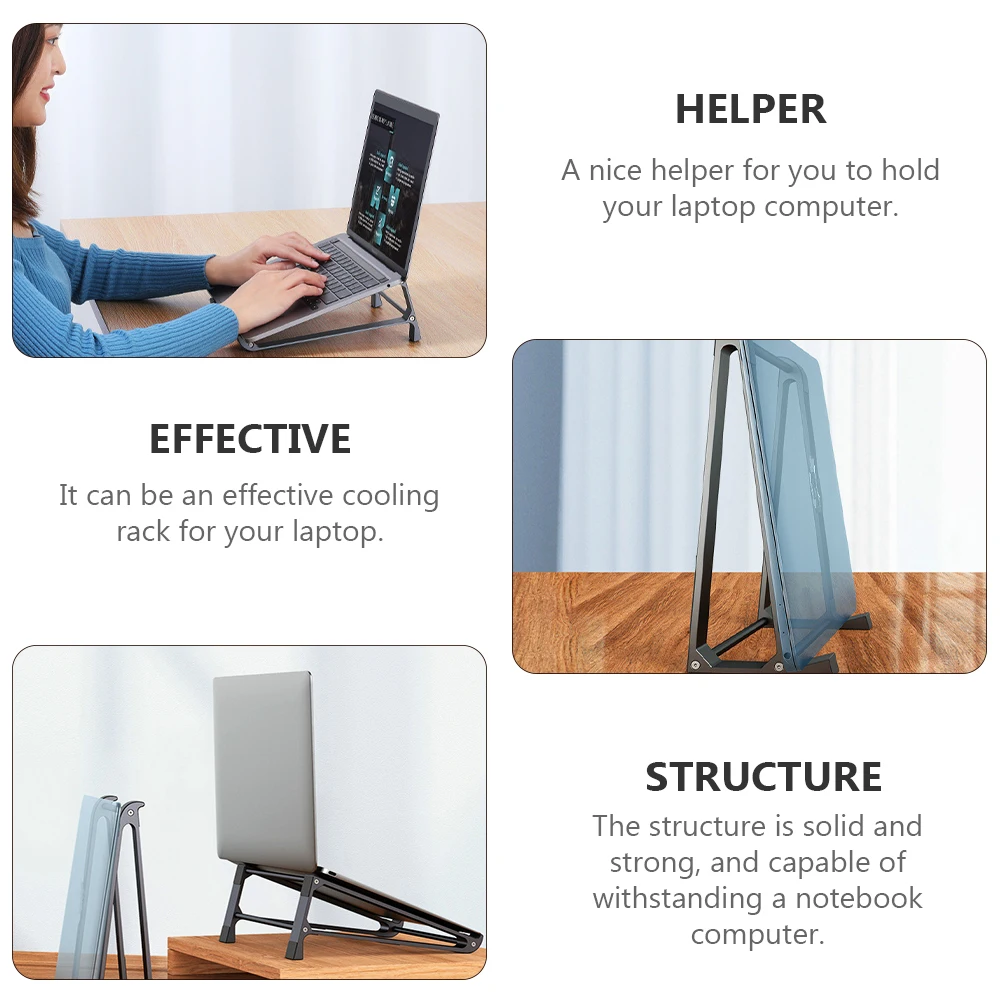 HELPER

A nice helper for you to hold your laptop computer.

EFFECTIVE

It can be an effective cooling rack for your laptop.

STRUCTURE

The structure is solid and strong, and capable of withstanding a notebook computer.