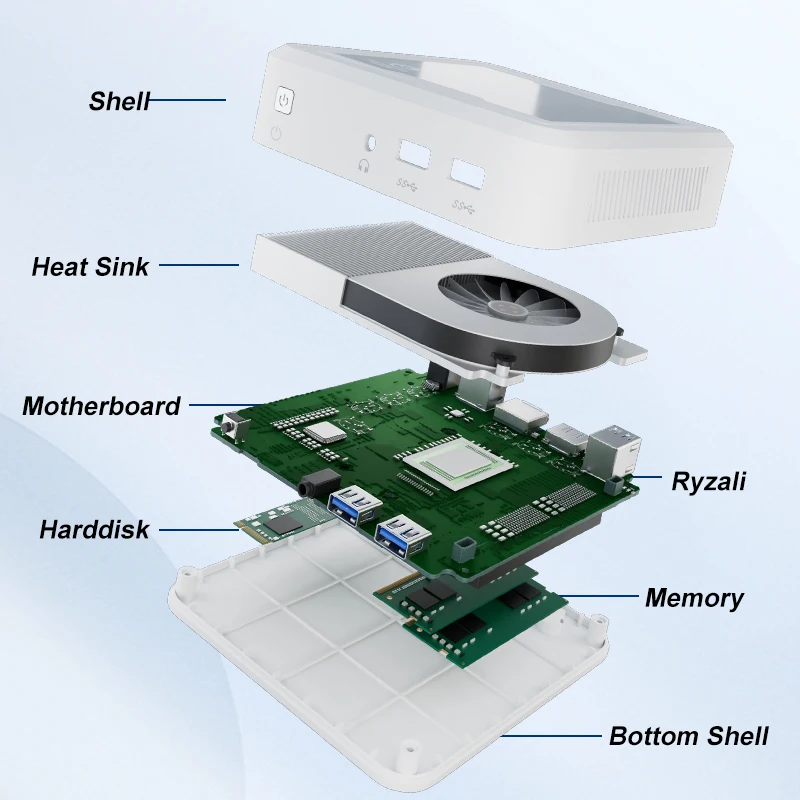 Shell
Heat Sink
Motherboard
Ryzali
Harddisk
Memory
Bottom Shell