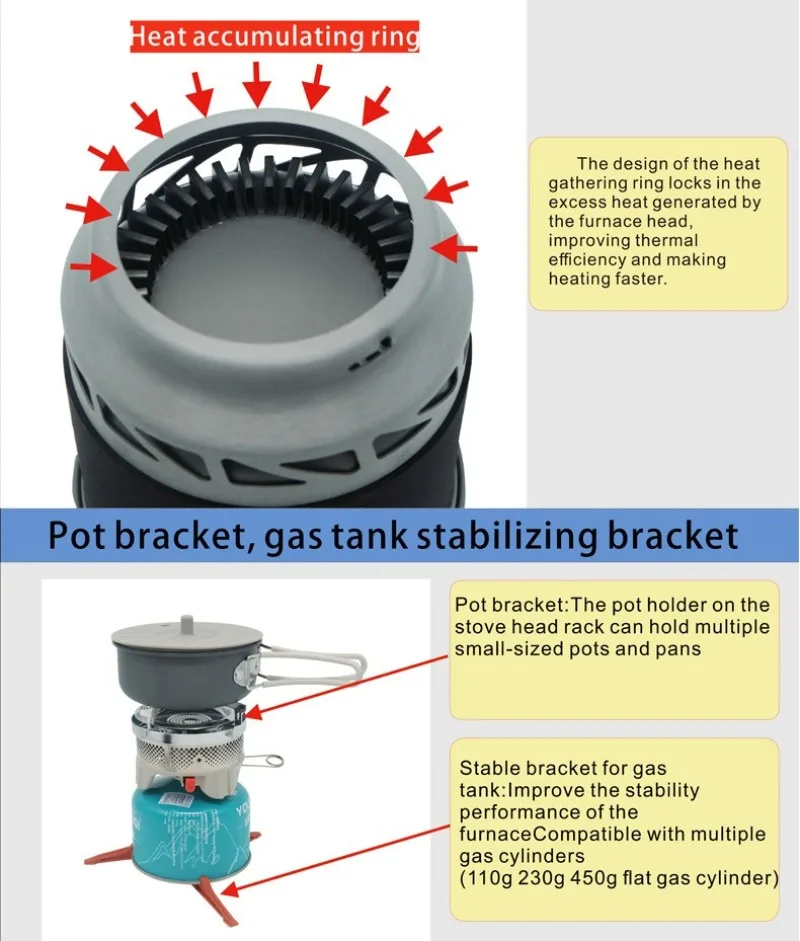 Heat accumulating ring

The design of the heat gathering ring locks in the excess heat generated by the furnace head, improving thermal efficiency and making heating faster.

Pot bracket, gas tank stabilizing bracket

Pot bracket:The pot holder on the stove head rack can hold multiple small-sized pots and pans

Stable bracket for gas tank:Improve the stability performance of the furnaceCompatible with multiple gas cylinders (110g 230g 450g flat gas cylinder)