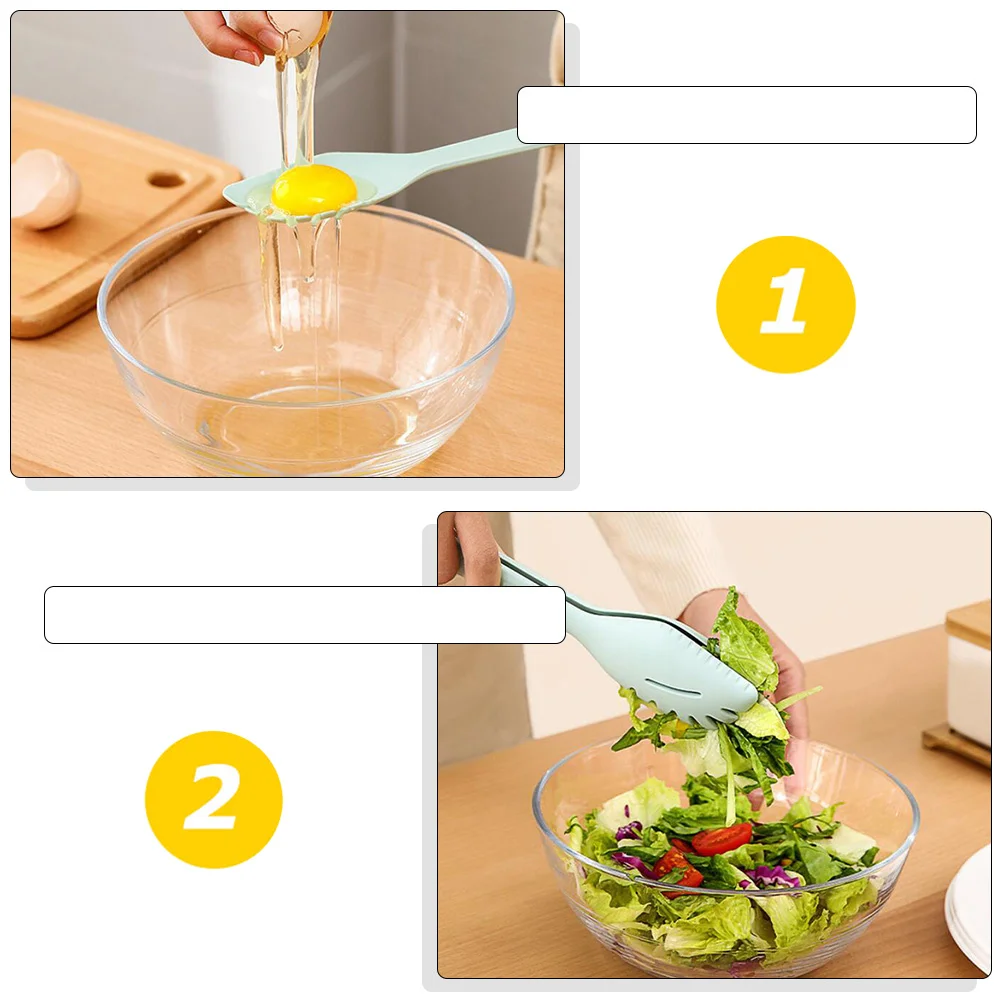 1

2