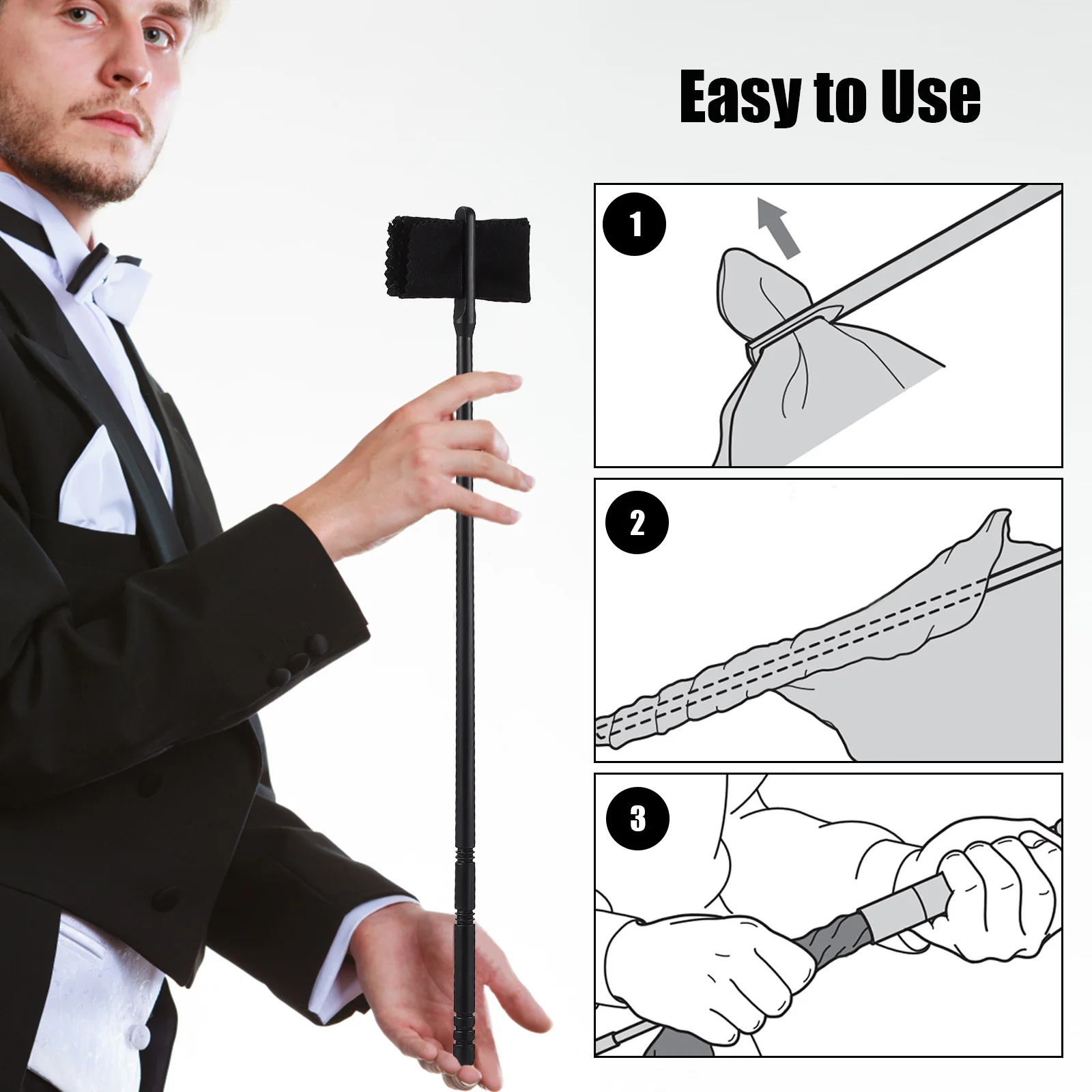 Easy to Use

1

2

3