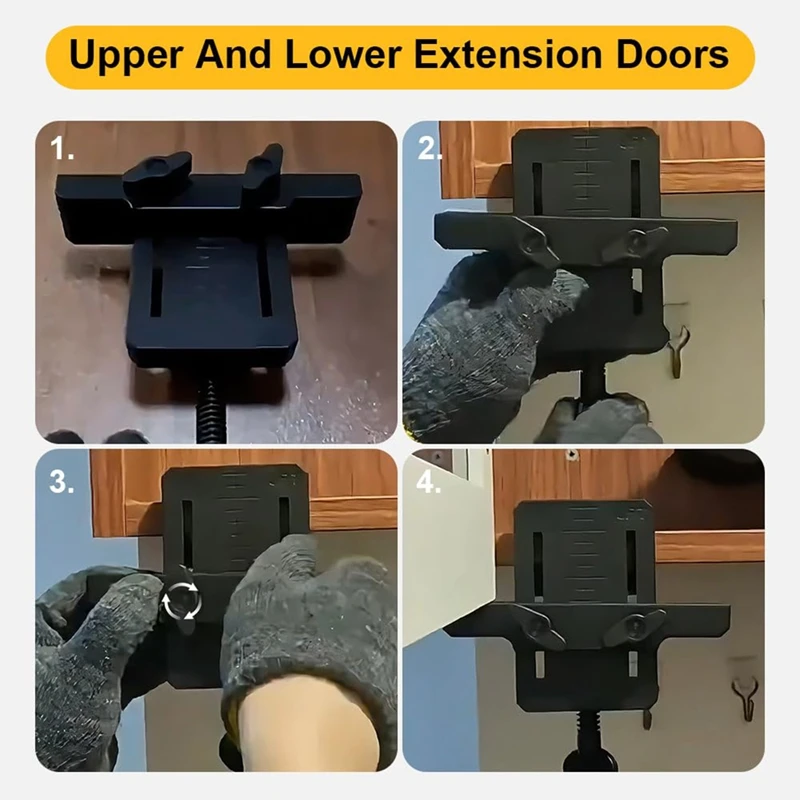 Upper And Lower Extension Doors

1.

2.

3.

4.