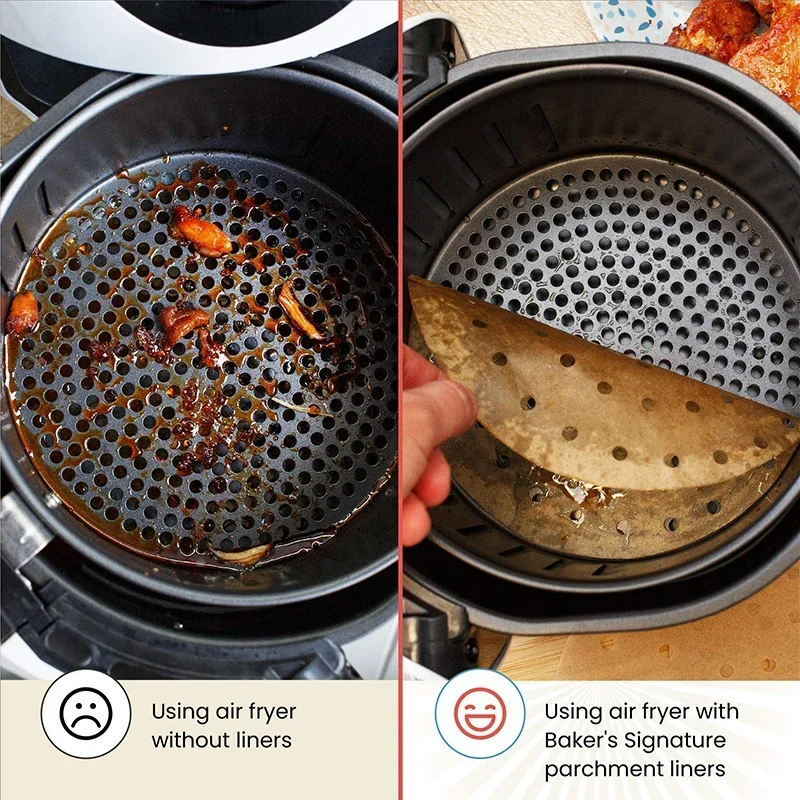 Using air fryer without liners

Using air fryer with Baker's Signature parchment liners