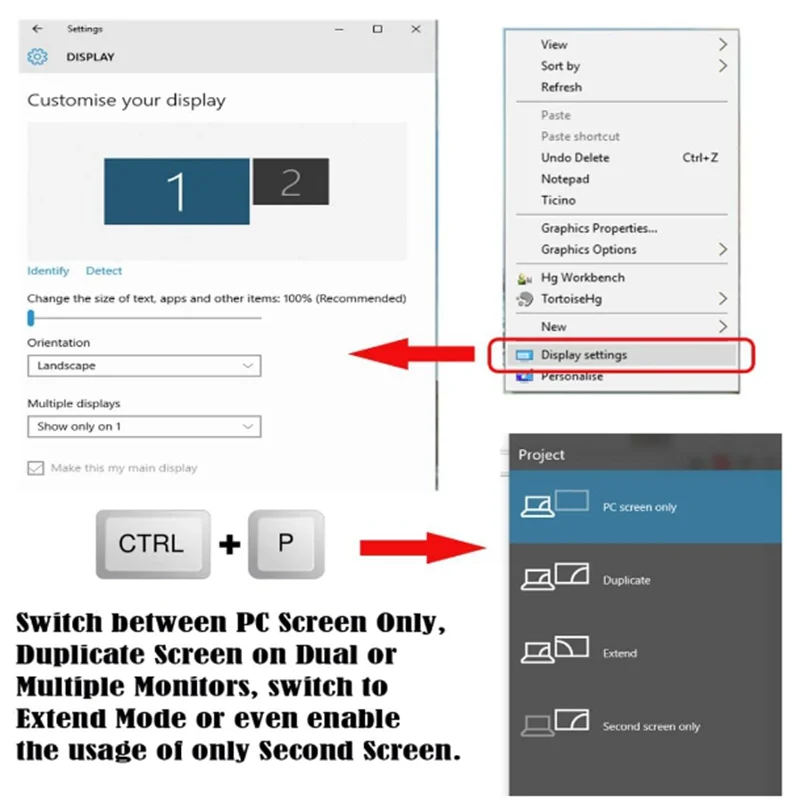 Settings

DISPLAY

Customise your display

1 2

Identify Detect

Change the size of text, apps and other items: 100% (Recommended)

Orientation

Landscape

Multiple displays

Show only on 1

Make this my main display

View
Sort by
Refresh
Paste
Paste shortcut
Undo Delete Ctrl+Z
Notepad
Ticino
Graphics Properties...
Graphics Options
Hg Workbench
TortoiseHg
New
Display settings
Personalise

CTRL + P

Project

PC screen only

Duplicate

Extend

Second screen only

Switch between PC Screen Only, Duplicate Screen on Dual or Multiple Monitors, switch to Extend Mode or even enable the usage of only Second Screen.