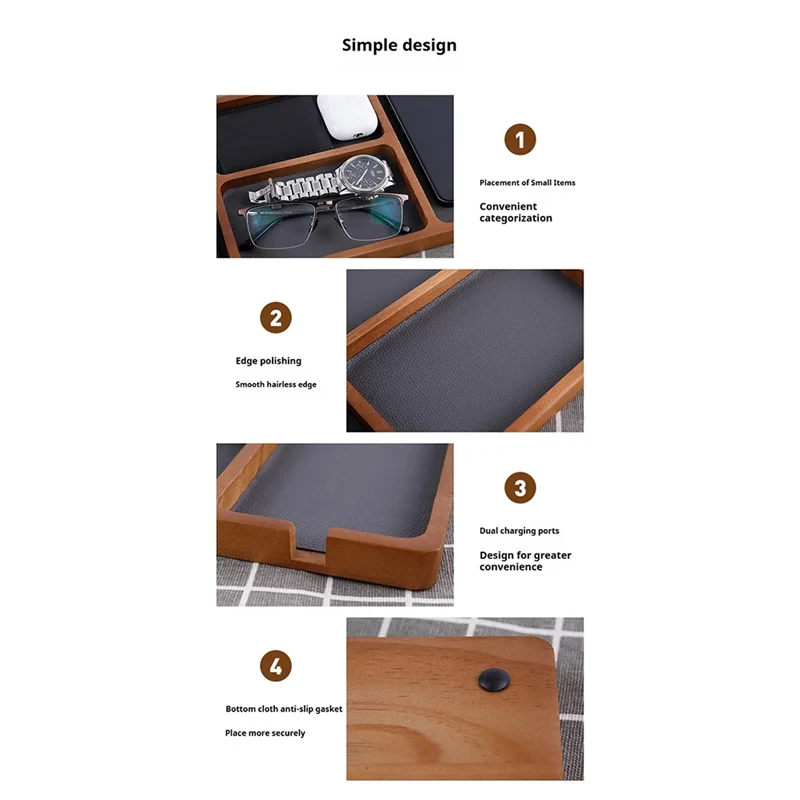 Simple design

1

Placement of Small Items

Convenient categorization

2

Edge polishing

Smooth hairless edge

3

Dual charging ports

Design for greater convenience

4

Bottom cloth anti-slip gasket

Place more securely