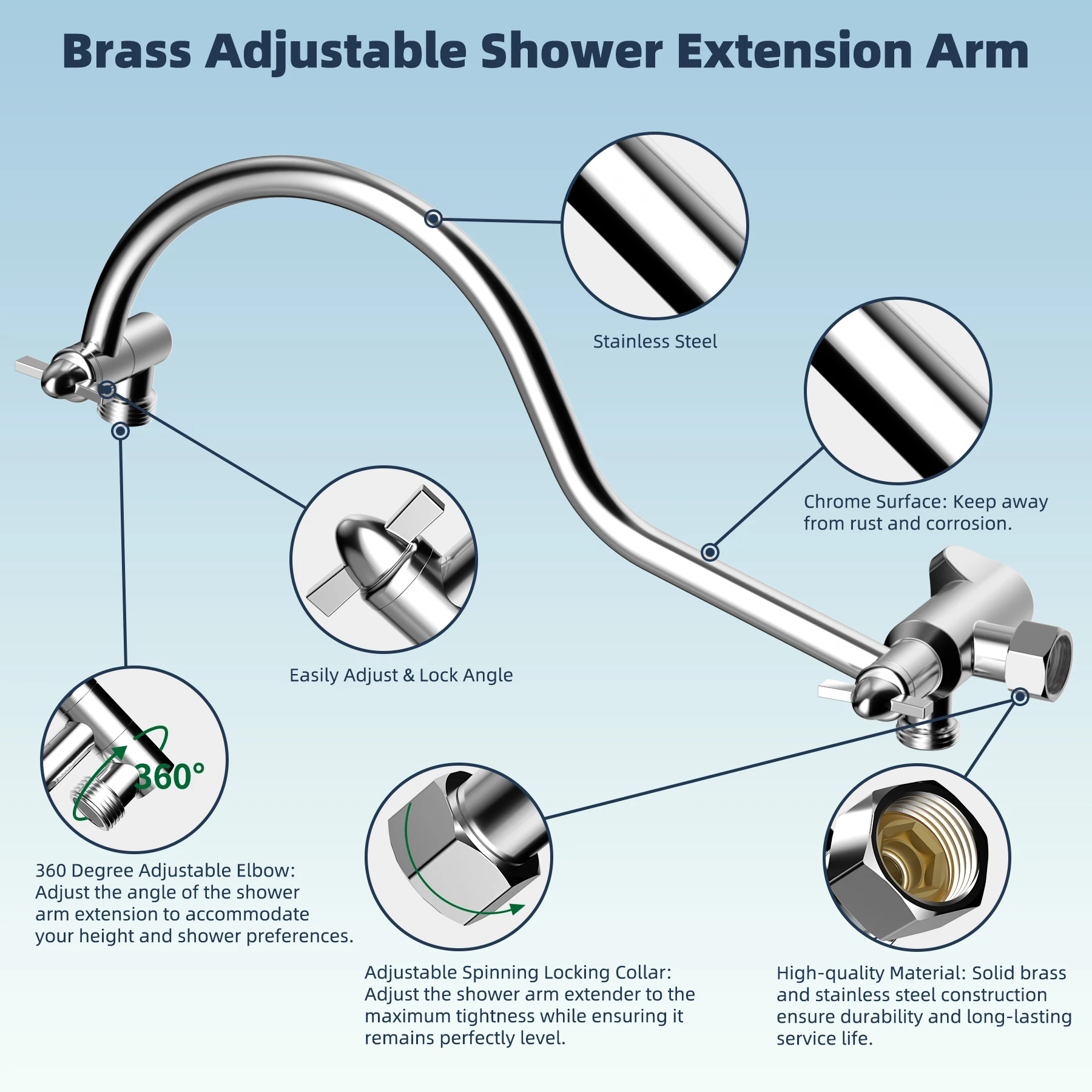 Brass Adjustable Shower Extension Arm

Stainless Steel

Chrome Surface: Keep away from rust and corrosion.

Easily Adjust & Lock Angle

360°

360 Degree Adjustable Elbow: Adjust the angle of the shower arm extension to accommodate your height and shower preferences.

Adjustable Spinning Locking Collar: Adjust the shower arm extender to the maximum tightness while ensuring it remains perfectly level.

High-quality Material: Solid brass and stainless steel construction ensure durability and long-lasting service life.