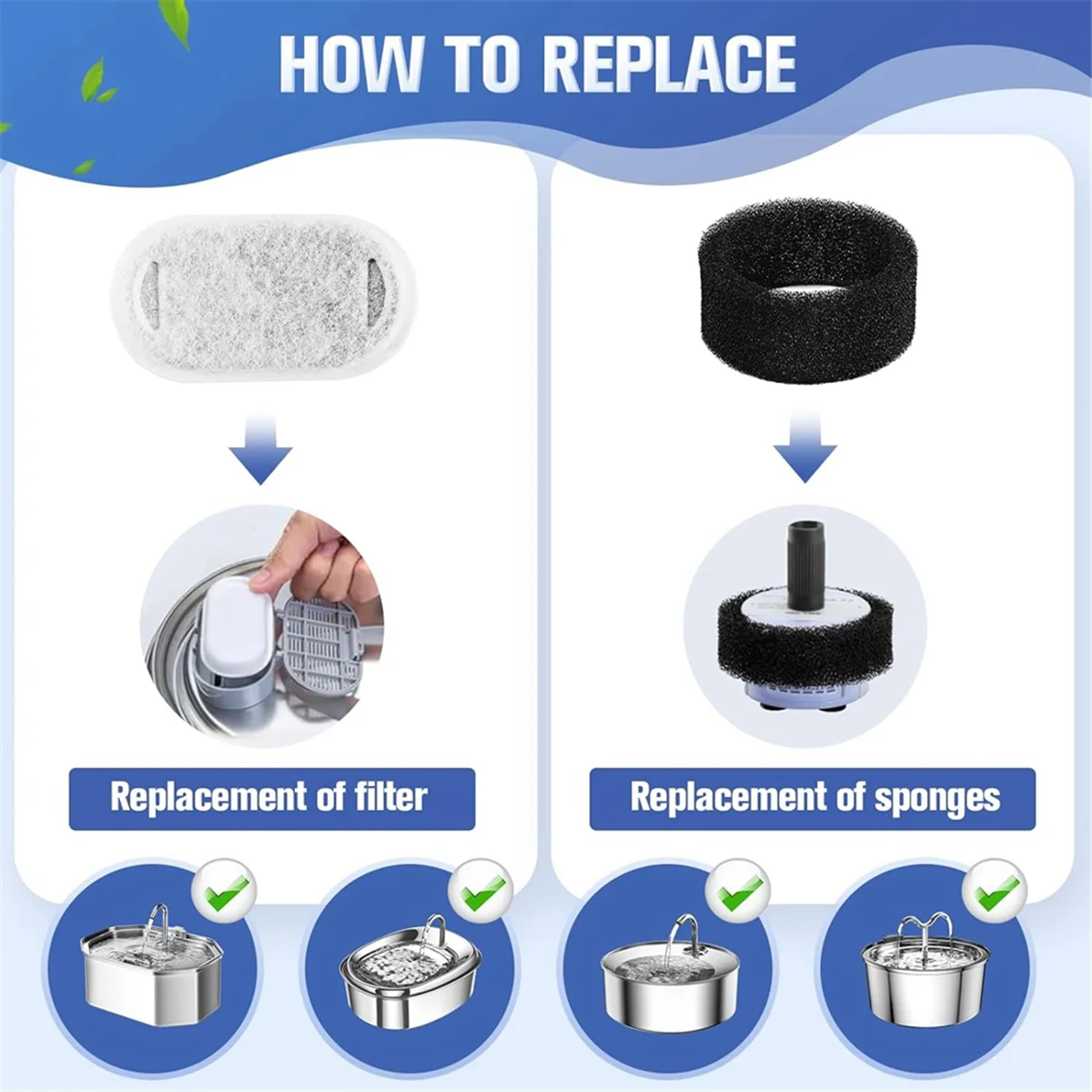 HOW TO REPLACE

Replacement of filter

Replacement of sponges