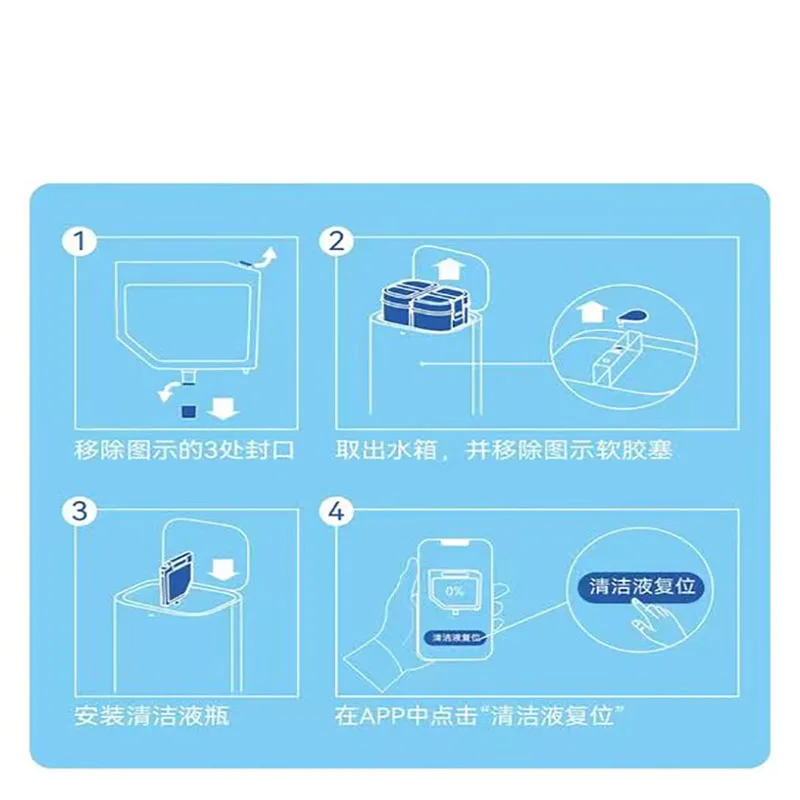 1
移除图示的3处封口

2
取出水箱，并移除图示软胶塞

3
安装清洁液瓶

4
0%
清洁液复位
清洁液复位
在APP中点击“清洁液复位”