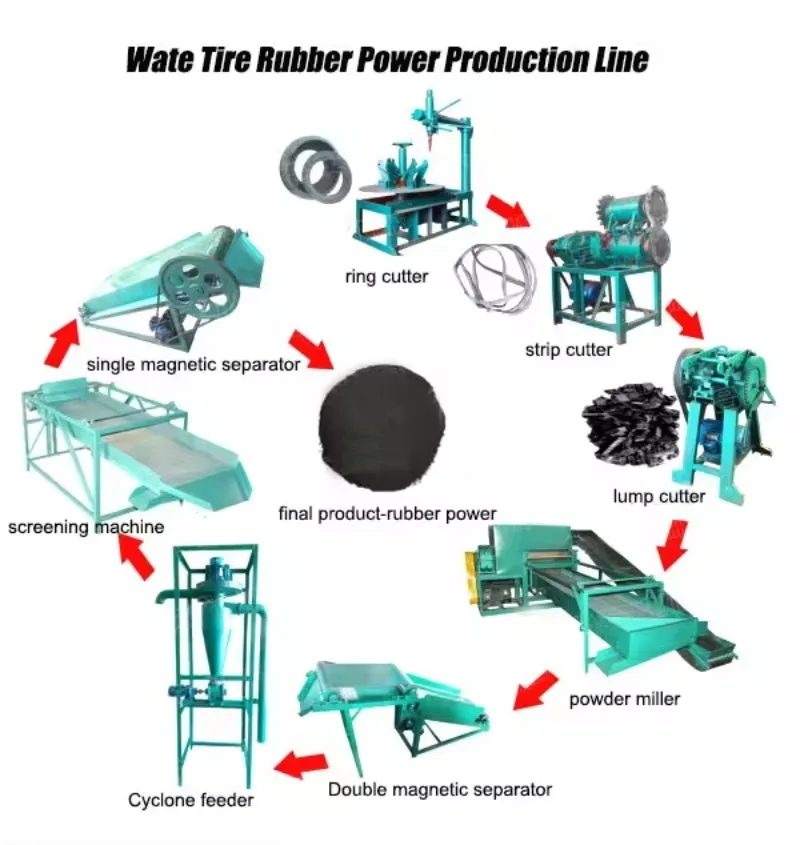 Wate Tire Rubber Power Production Line

ring cutter

strip cutter

lump cutter

powder miller

Double magnetic separator

Cyclone feeder

screening machine

single magnetic separator

final product-rubber power