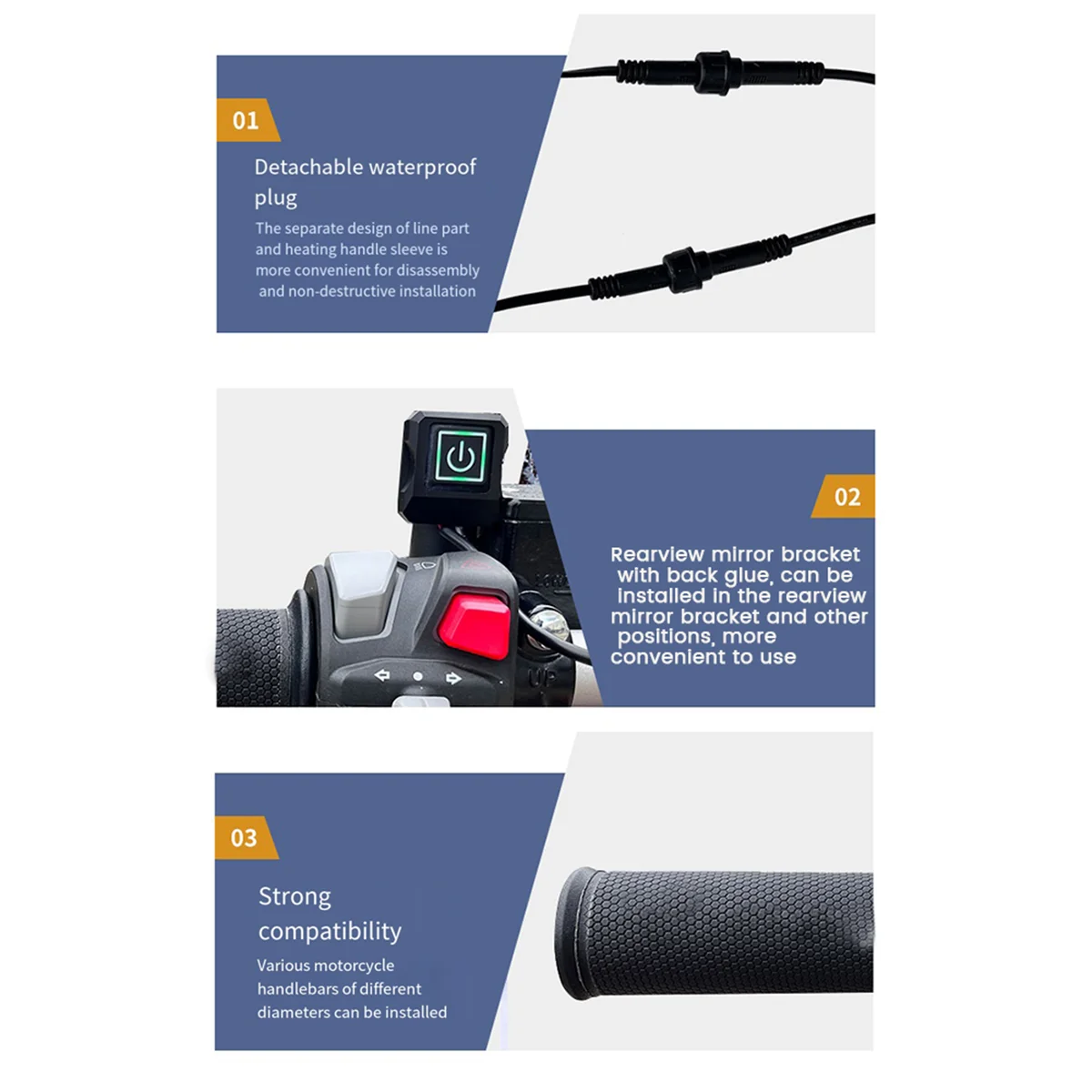 01

Detachable waterproof plug

The separate design of line part and heating handle sleeve is more convenient for disassembly and non-destructive installation

02

Rearview mirror bracket with back glue, can be installed in the rearview mirror bracket and other positions, more convenient to use

03

Strong compatibility

Various motorcycle handlebars of different diameters can be installed