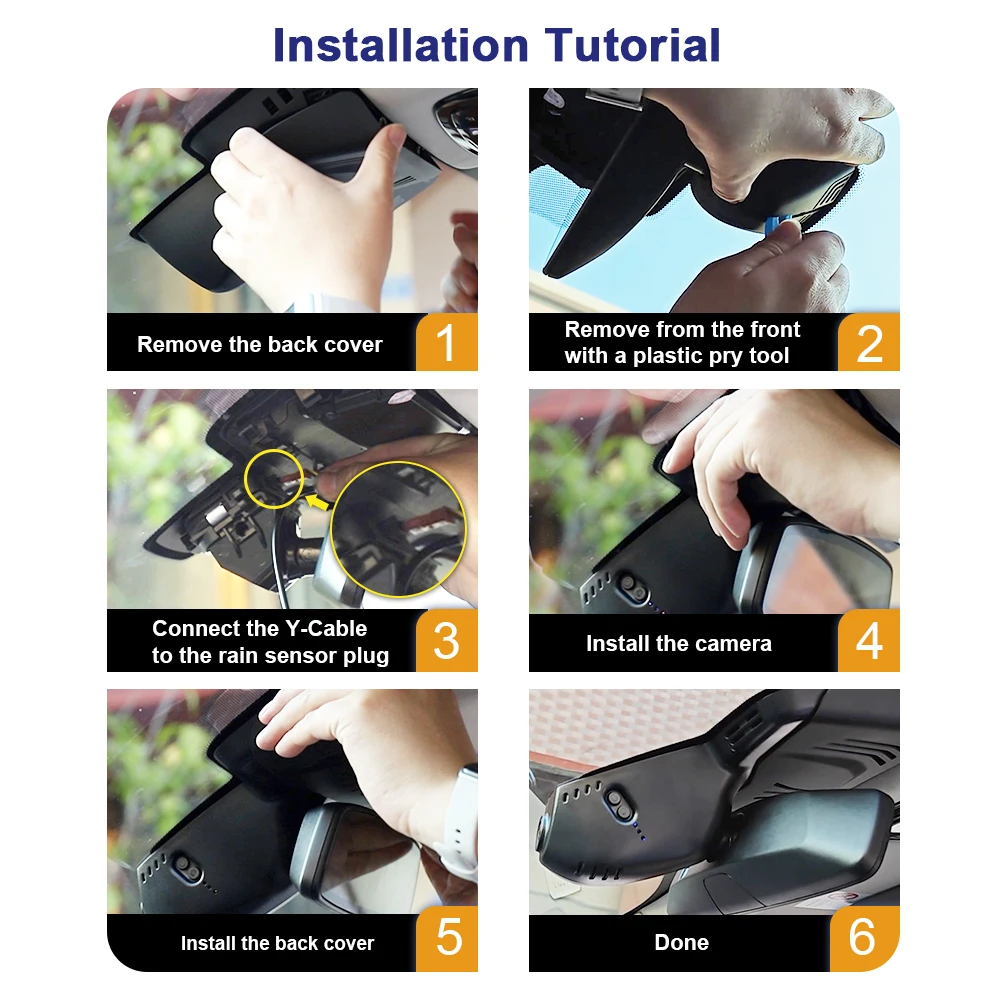 Installation Tutorial

Remove the back cover 1

Remove from the front with a plastic pry tool 2

Connect the Y-Cable to the rain sensor plug 3

Install the camera 4

Install the back cover 5

Done 6