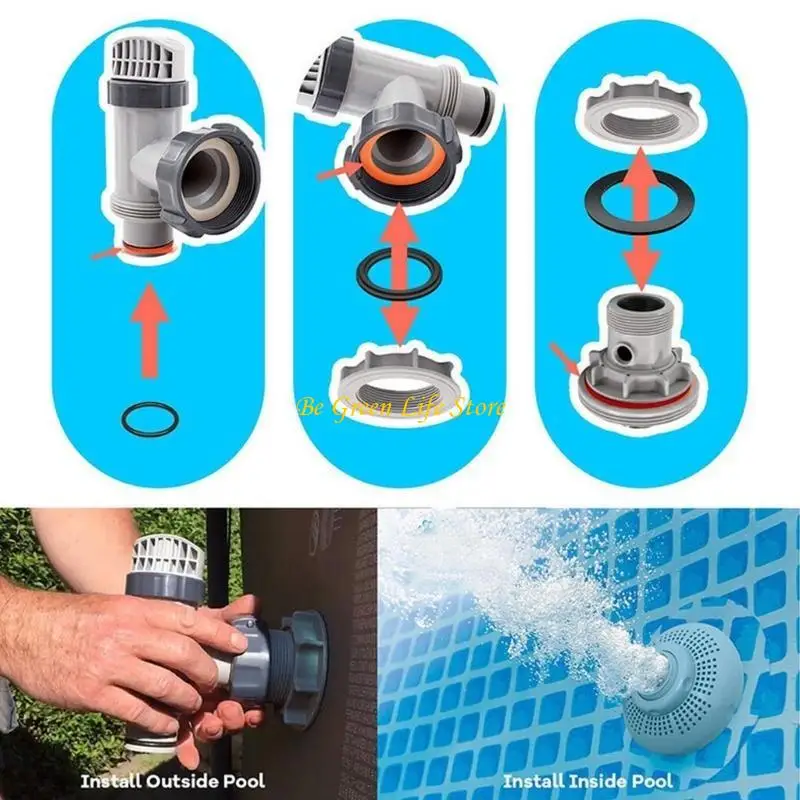 Be Green Life Store

Install Outside Pool

Install Inside Pool