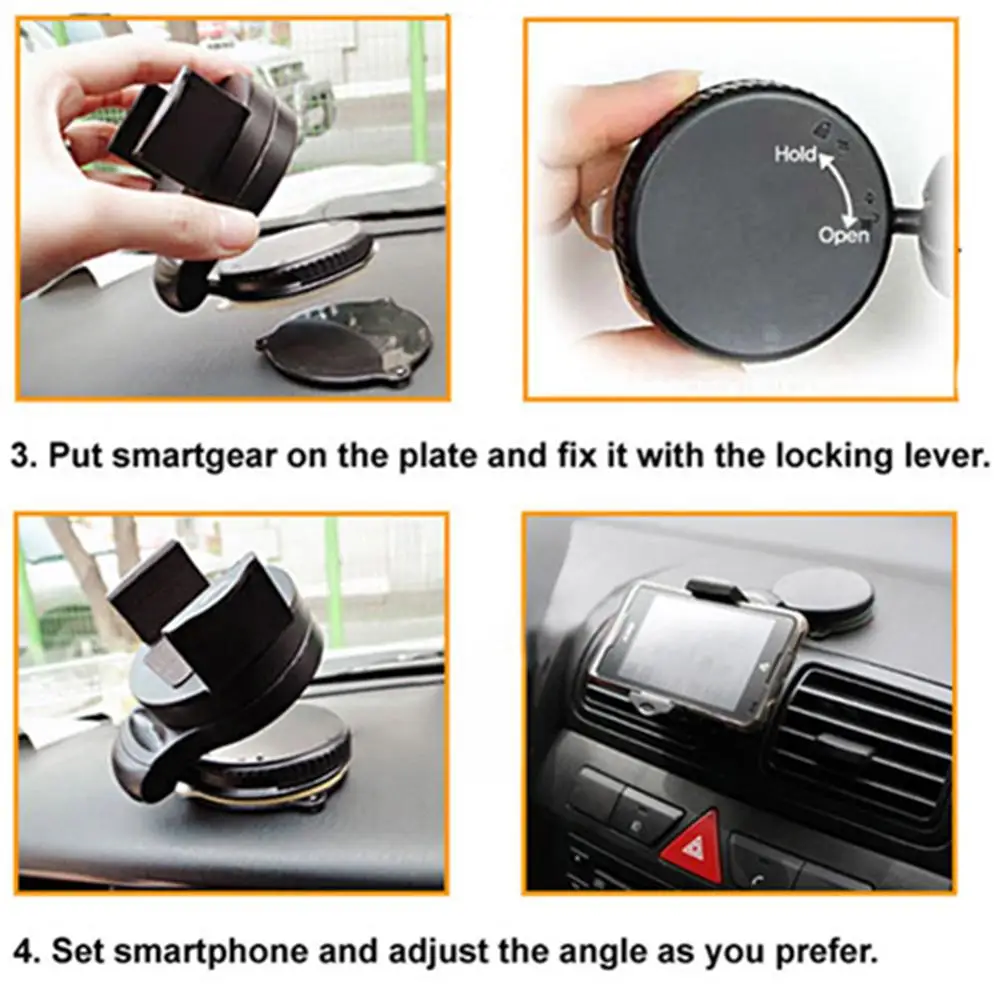 Hold

Open

3. Put smartgear on the plate and fix it with the locking lever.

4. Set smartphone and adjust the angle as you prefer.