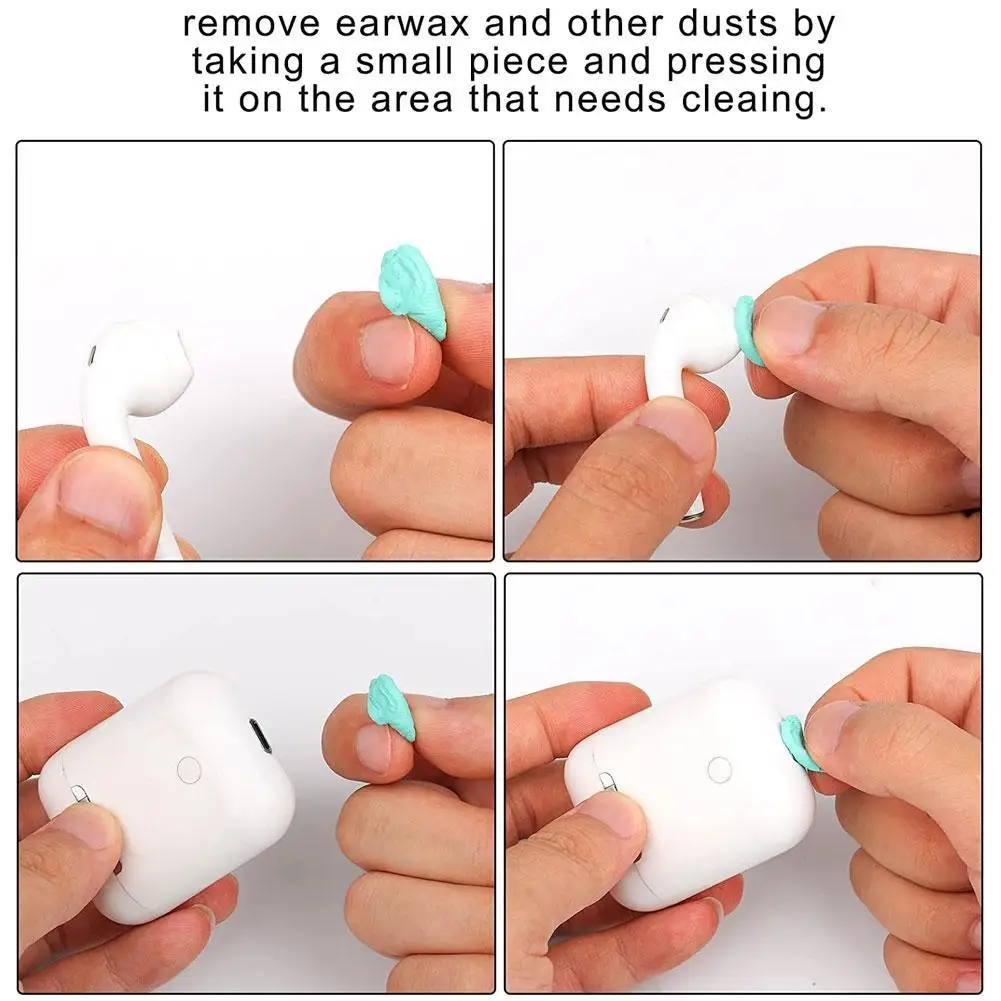 remove earwax and other dusts by taking a small piece and pressing it on the area that needs cleaing.