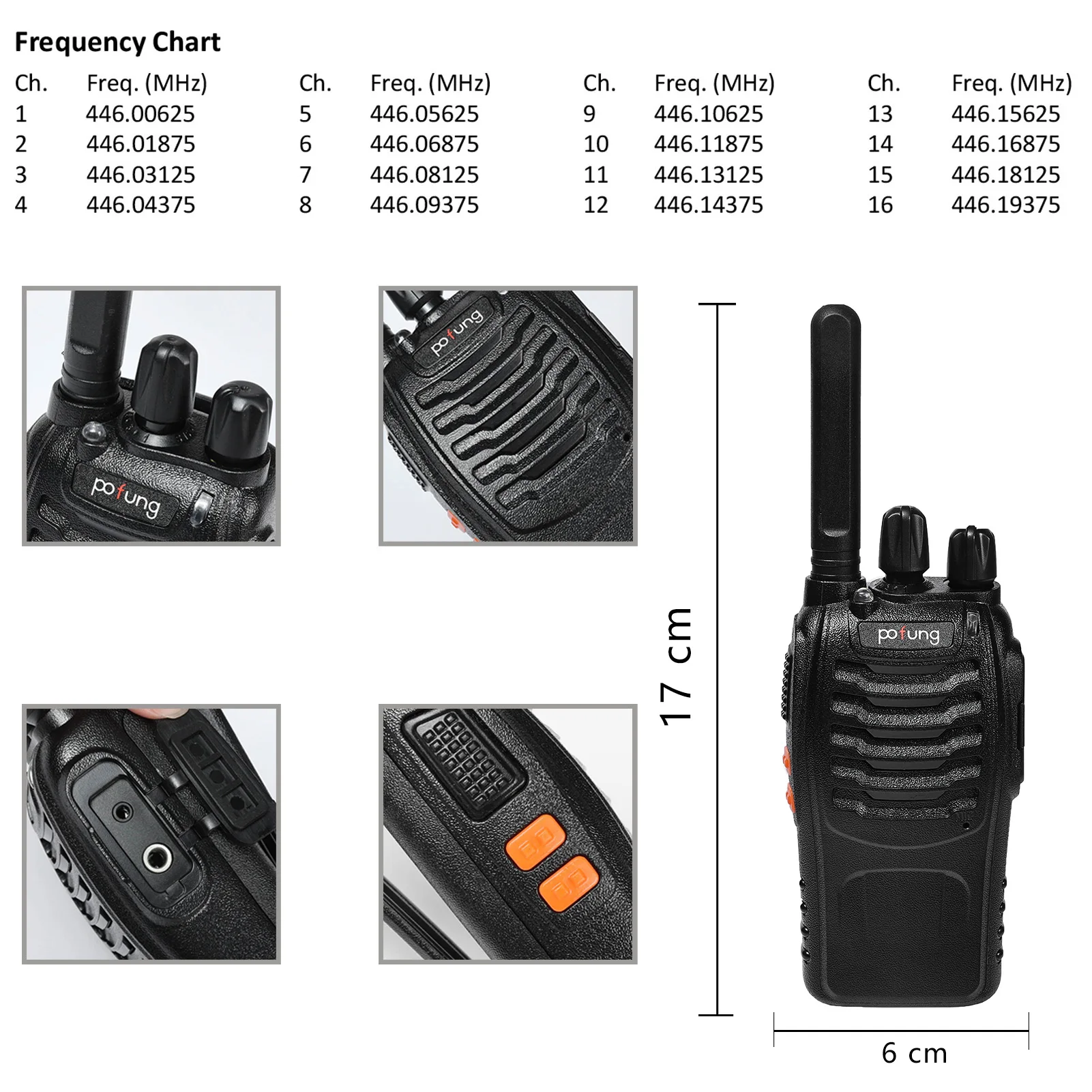 Frequency Chart

| Ch. | Freq. (MHz) | Ch. | Freq. (MHz) | Ch. | Freq. (MHz) | Ch. | Freq. (MHz) |
|---|---|---|---|---|---|---|---|
| 1 | 446.00625 | 5 | 446.05625 | 9 | 446.10625 | 13 | 446.15625 |
| 2 | 446.01875 | 6 | 446.06875 | 10 | 446.11875 | 14 | 446.16875 |
| 3 | 446.03125 | 7 | 446.08125 | 11 | 446.13125 | 15 | 446.18125 |
| 4 | 446.04375 | 8 | 446.09375 | 12 | 446.14375 | 16 | 446.19375 |

pofung

pofung

pofung

17 cm

6 cm