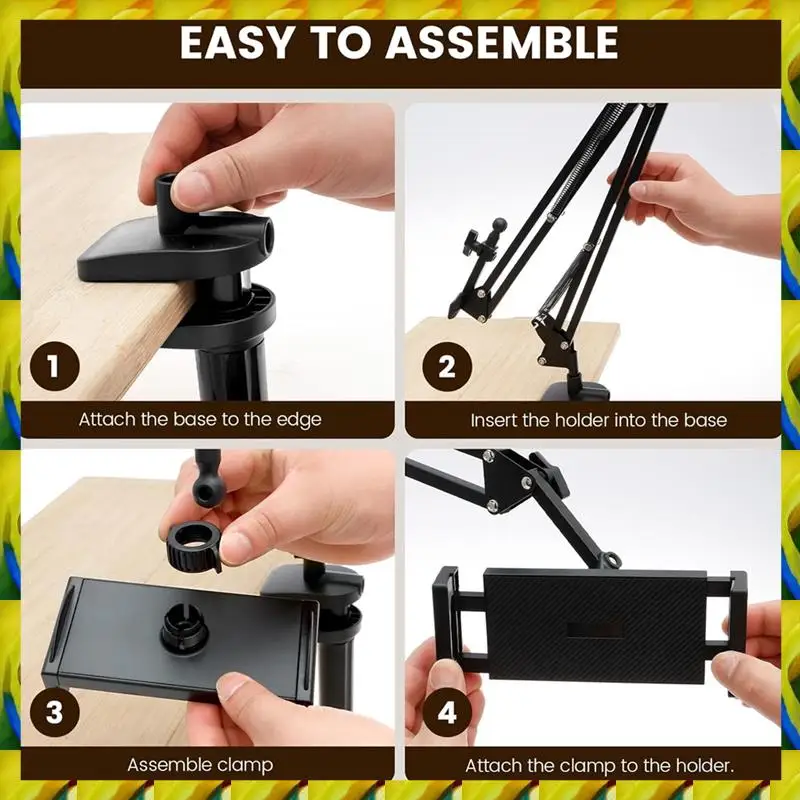 EASY TO ASSEMBLE

1
Attach the base to the edge

2
Insert the holder into the base

3
Assemble clamp

4
Attach the clamp to the holder.