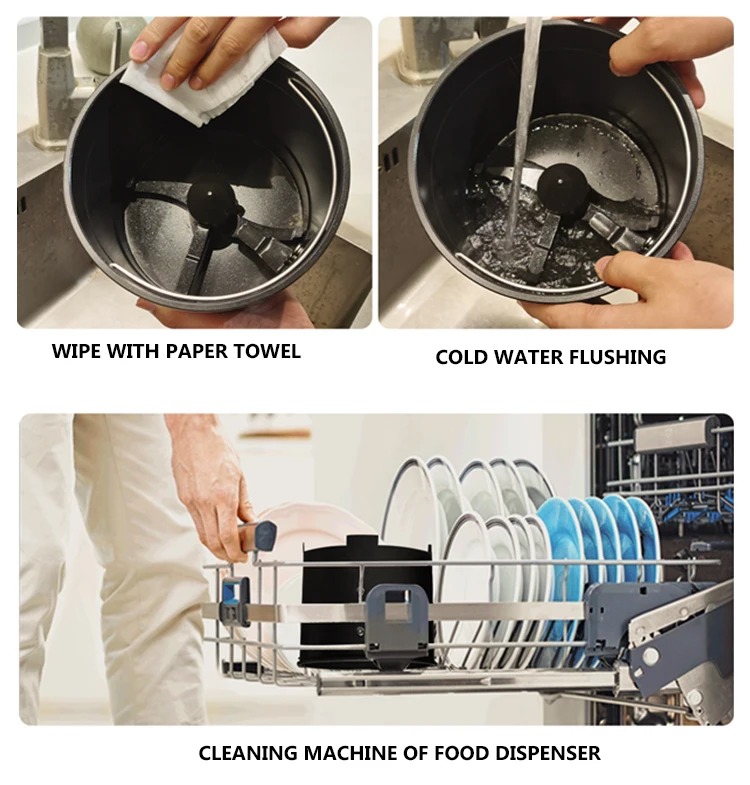 WIPE WITH PAPER TOWEL

COLD WATER FLUSHING

CLEANING MACHINE OF FOOD DISPENSER