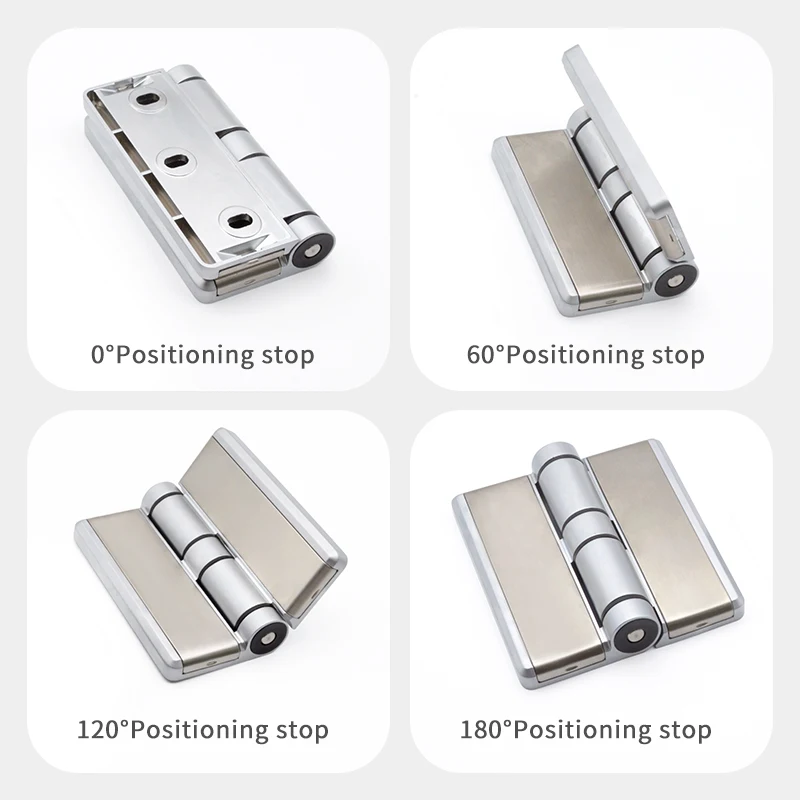 0°Positioning stop

60°Positioning stop

120°Positioning stop

180°Positioning stop