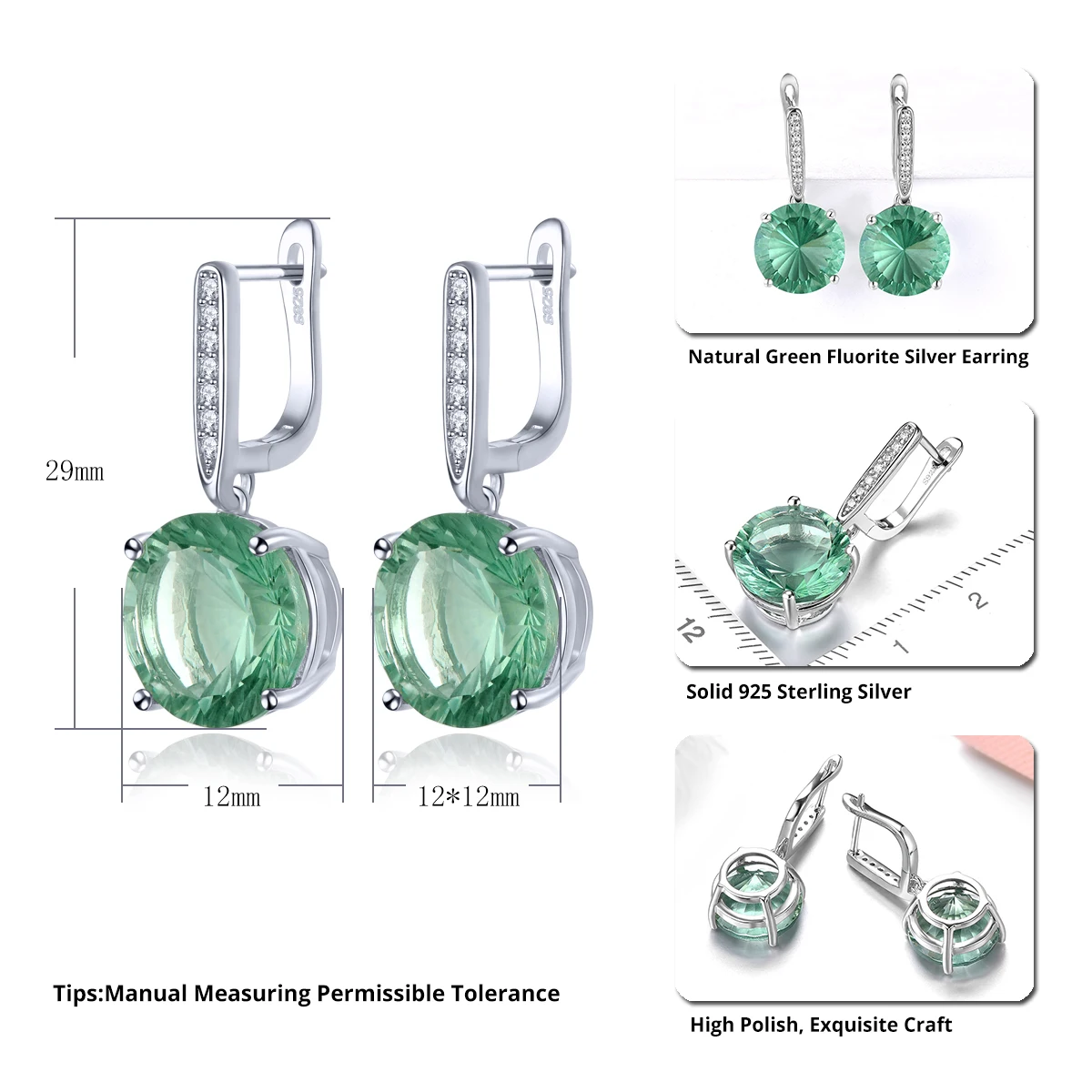 29mm

S925

S925

12mm

12*12mm

Tips:Manual Measuring Permissible Tolerance

Natural Green Fluorite Silver Earring

12

1

2

Solid 925 Sterling Silver

High Polish, Exquisite Craft