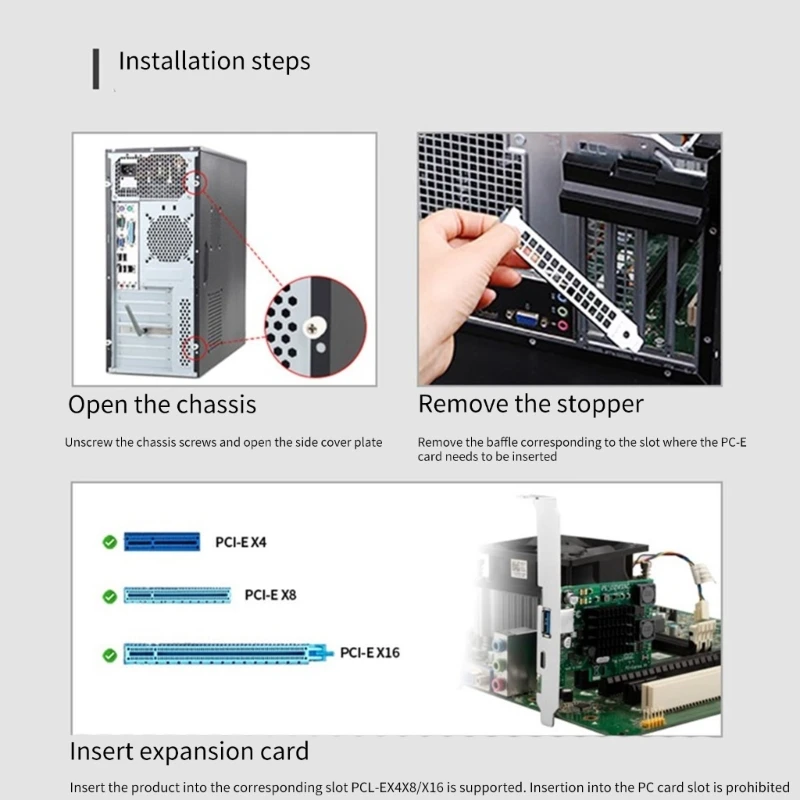 Installation steps

Open the chassis

Unscrew the chassis screws and open the side cover plate

Remove the stopper

Remove the baffle corresponding to the slot where the PC-E card needs to be inserted

PCI-E X4

PCI-E X8

PCI-E X16

Insert expansion card

Insert the product into the corresponding slot PCL-EX4X8/X16 is supported. Insertion into the PC card slot is prohibited