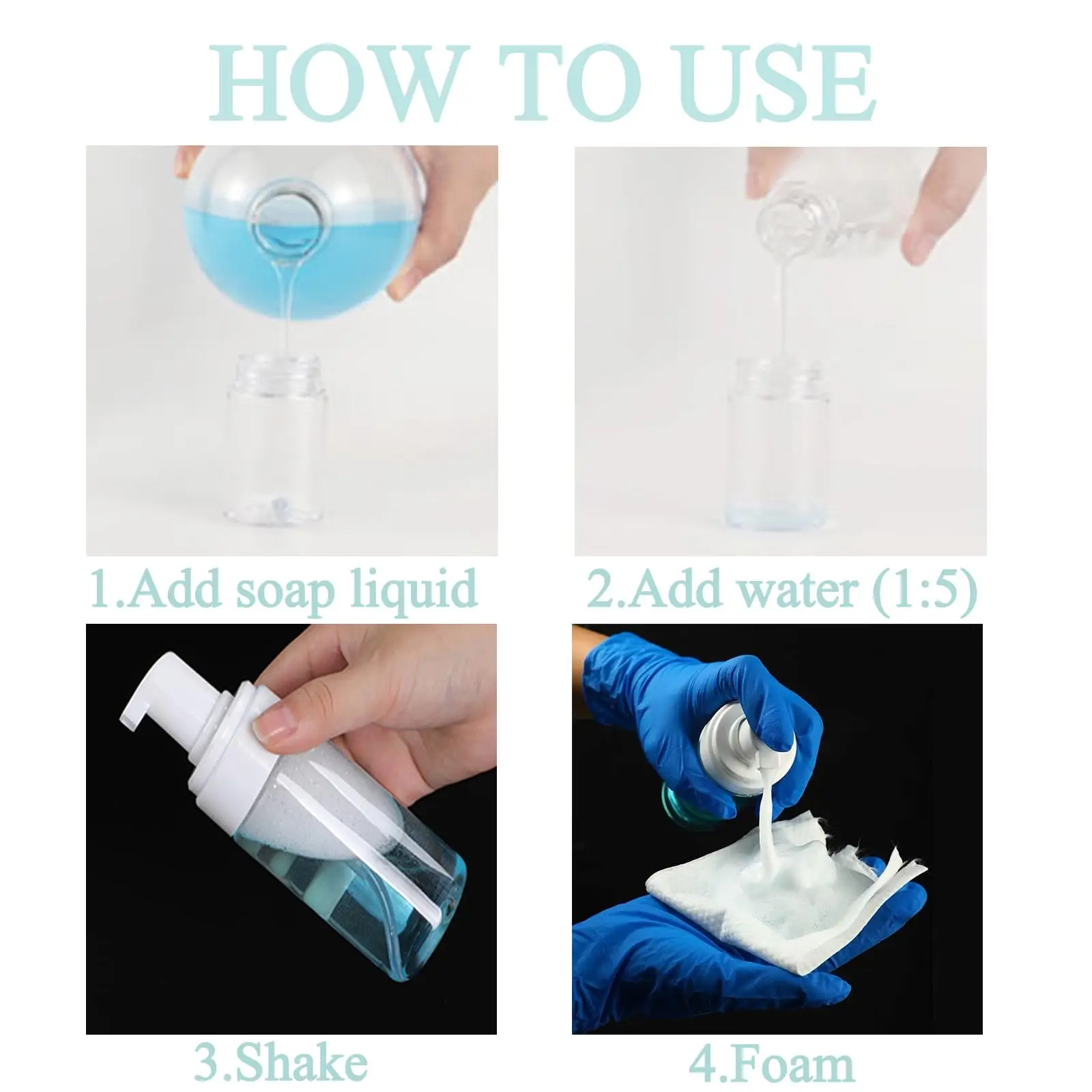 HOW TO USE

1.Add soap liquid

2.Add water (1:5)

3.Shake

4.Foam