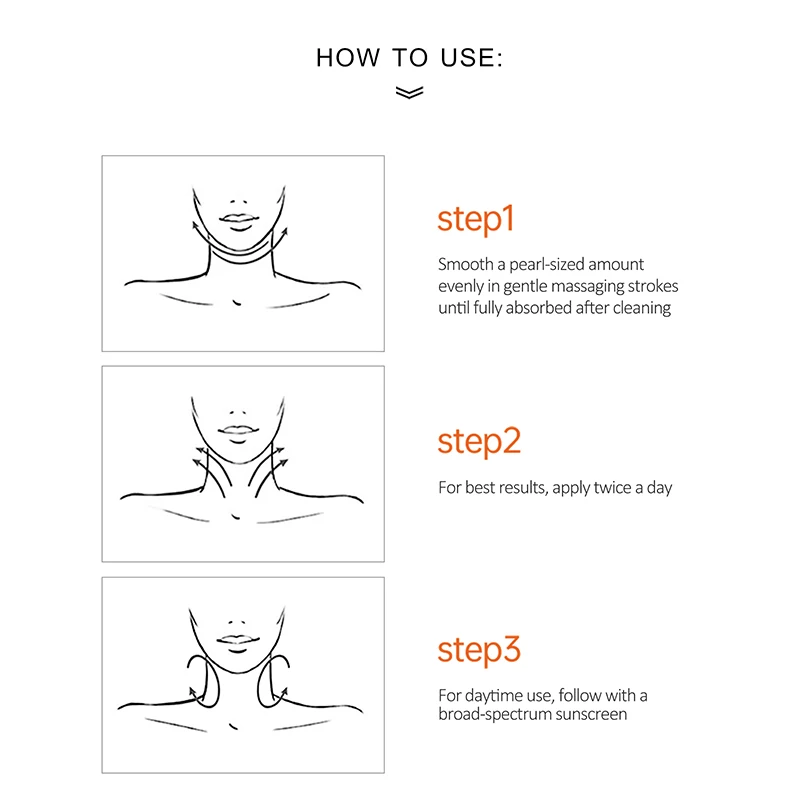 HOW TO USE:

step1

Smooth a pearl-sized amount evenly in gentle massaging strokes until fully absorbed after cleaning

step2

For best results, apply twice a day

step3

For daytime use, follow with a broad-spectrum sunscreen