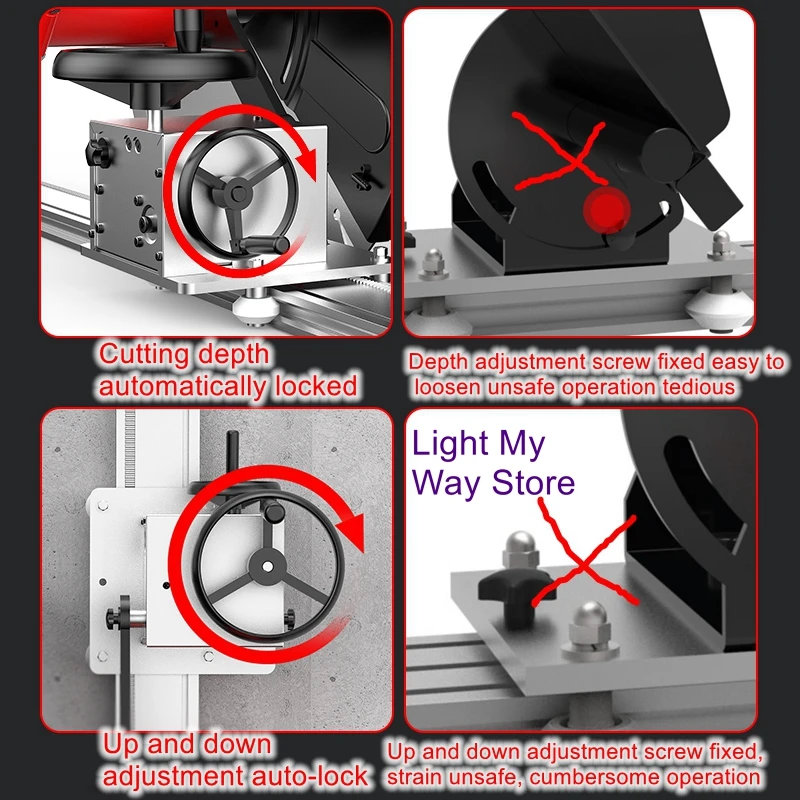 Cutting depth automatically locked

Depth adjustment screw fixed easy to loosen unsafe operation tedious

Light My Way Store

Up and down adjustment auto-lock

Up and down adjustment screw fixed, strain unsafe, cumbersome operation