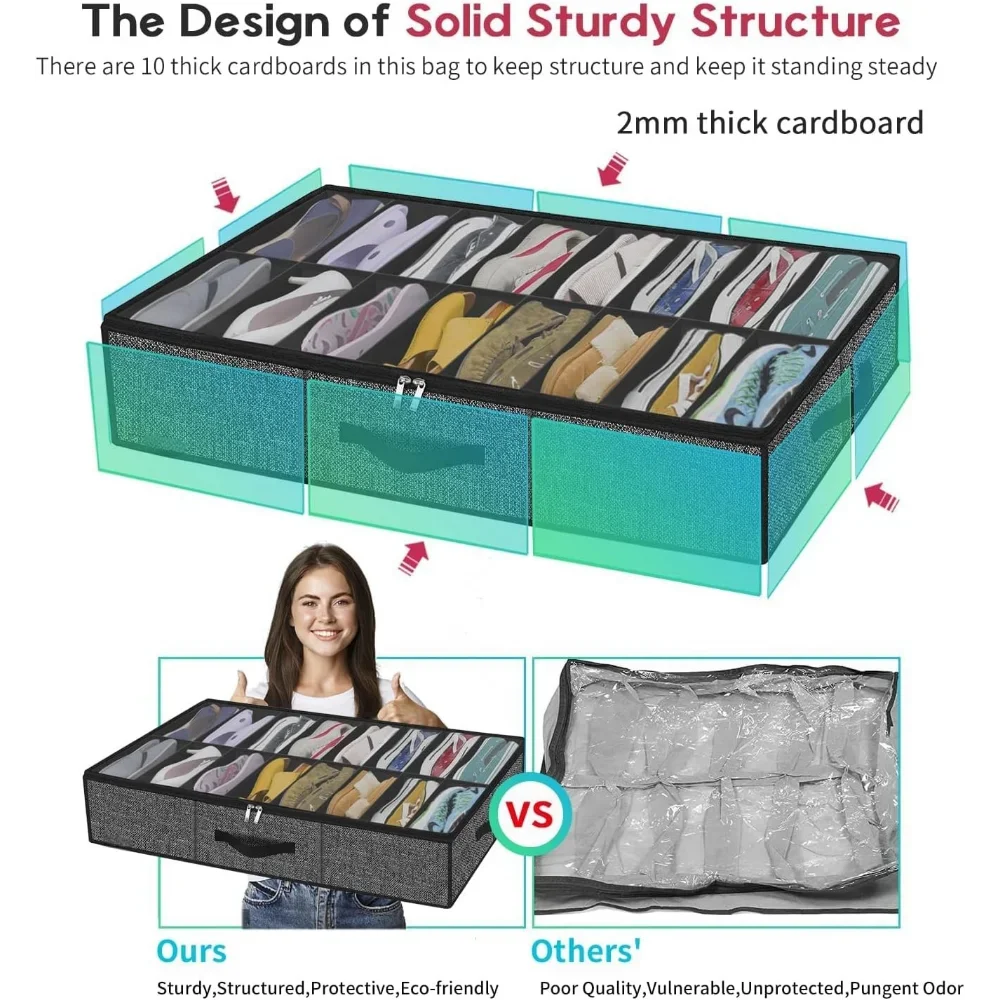 The Design of Solid Sturdy Structure

There are 10 thick cardboards in this bag to keep structure and keep it standing steady

2mm thick cardboard

VS

Ours

Sturdy,Structured,Protective,Eco-friendly

Others'

Poor Quality,Vulnerable,Unprotected,Pungent Odor