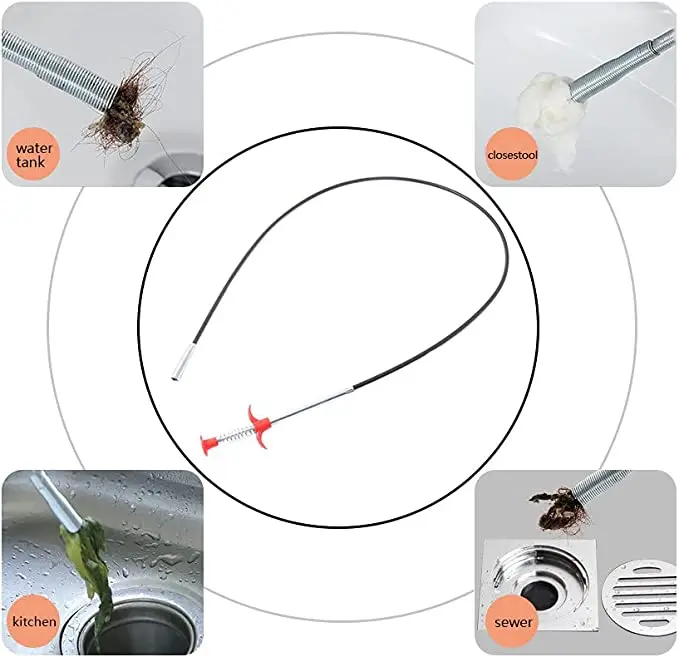 water tank

closestool

kitchen

sewer