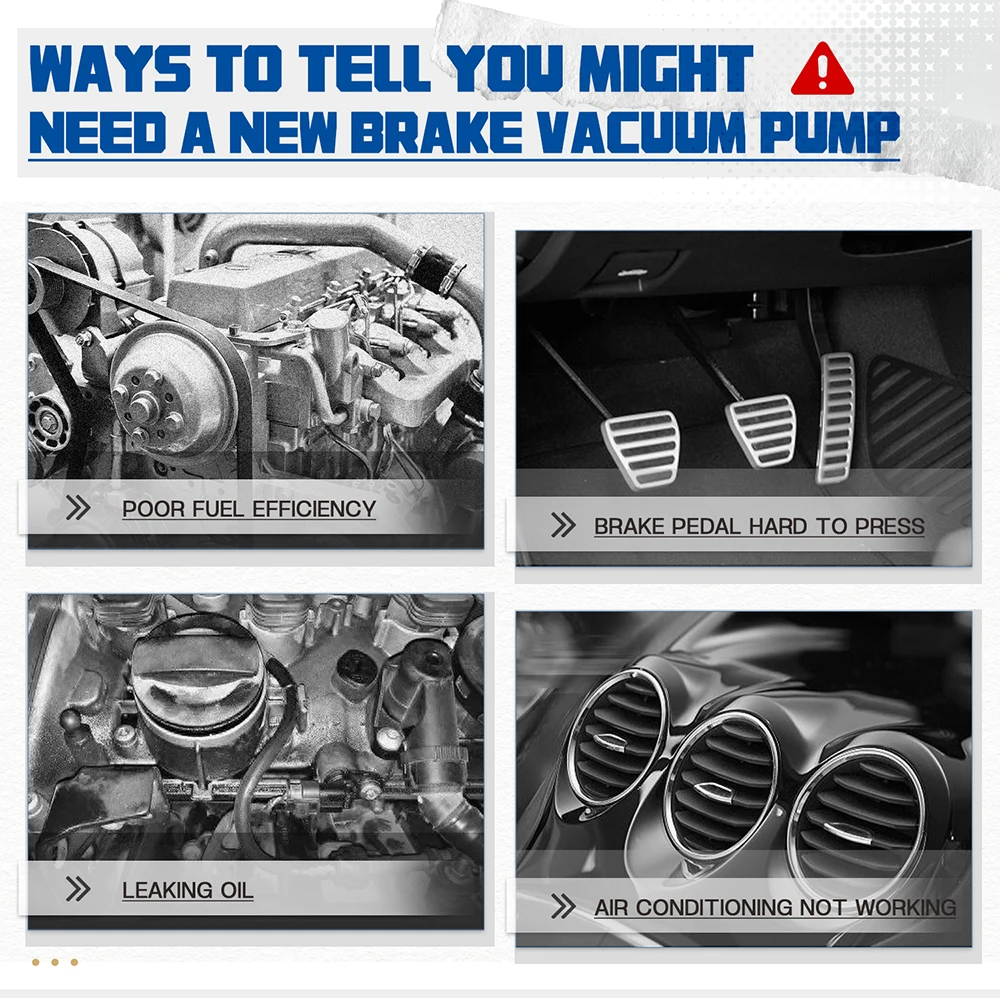 WAYS TO TELL YOU MIGHT NEED A NEW BRAKE VACUUM PUMP

POOR FUEL EFFICIENCY

BRAKE PEDAL HARD TO PRESS

LEAKING OIL

AIR CONDITIONING NOT WORKING