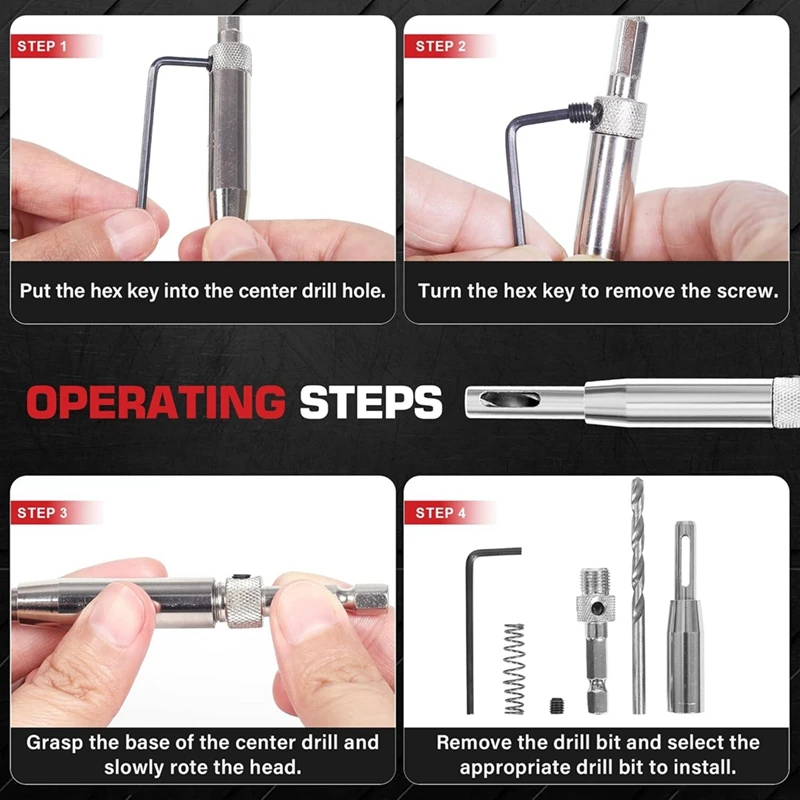 STEP 1

Put the hex key into the center drill hole.

STEP 2

Turn the hex key to remove the screw.

OPERATING STEPS

STEP 3

Grasp the base of the center drill and slowly rote the head.

STEP 4

Remove the drill bit and select the appropriate drill bit to install.