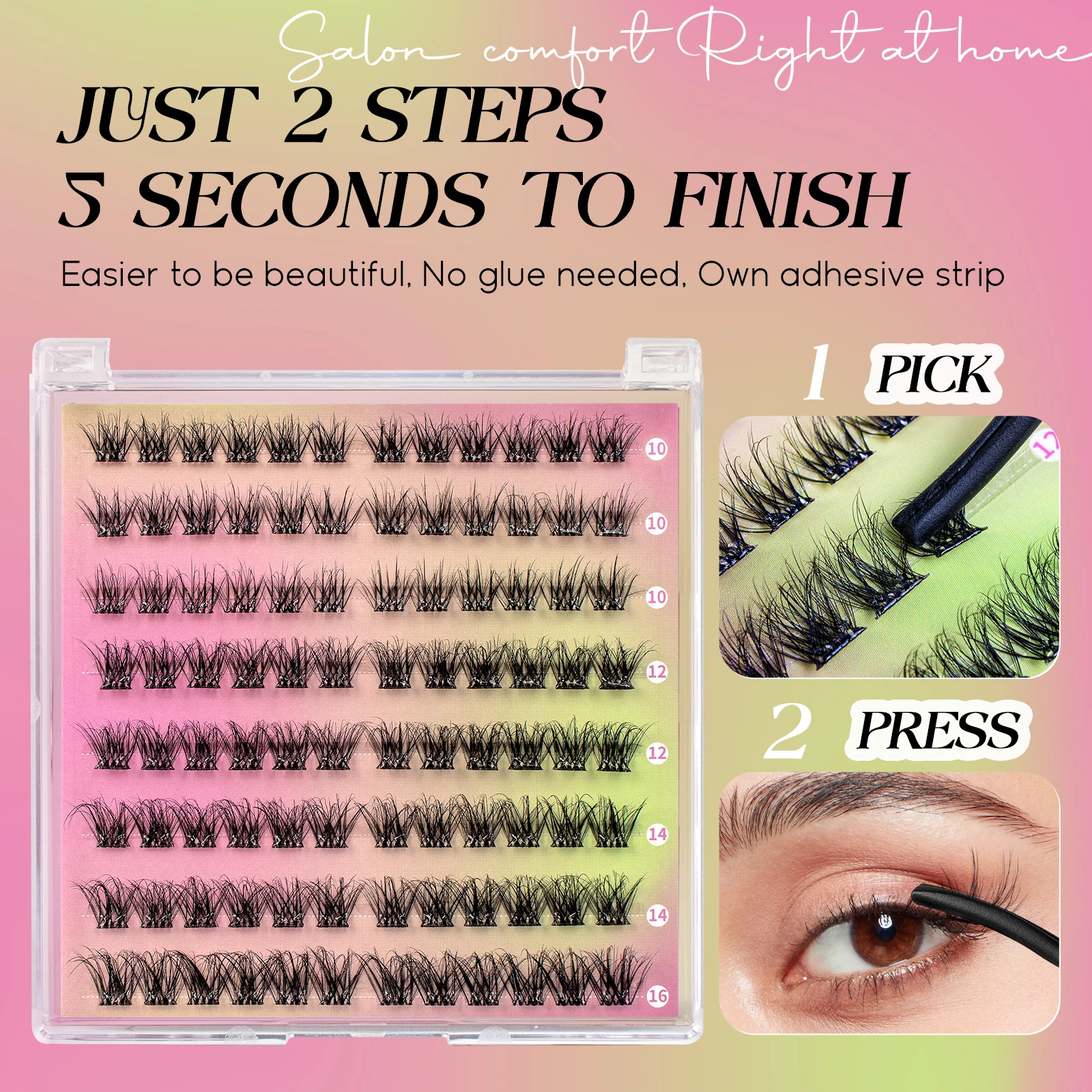 Salon comfort Right at home

JUST 2 STEPS
5 SECONDS TO FINISH

Easier to be beautiful, No glue needed, Own adhesive strip

10
10
10
12
12
14
14
16

1 PICK

12

2 PRESS