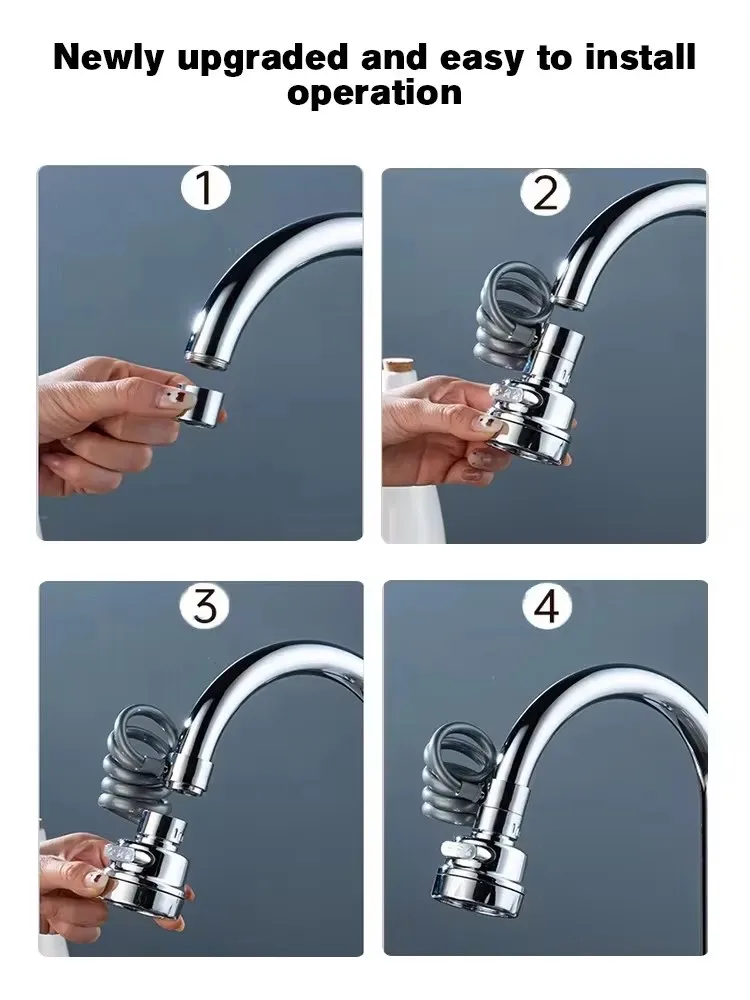 Newly upgraded and easy to install operation

1

2

3

4