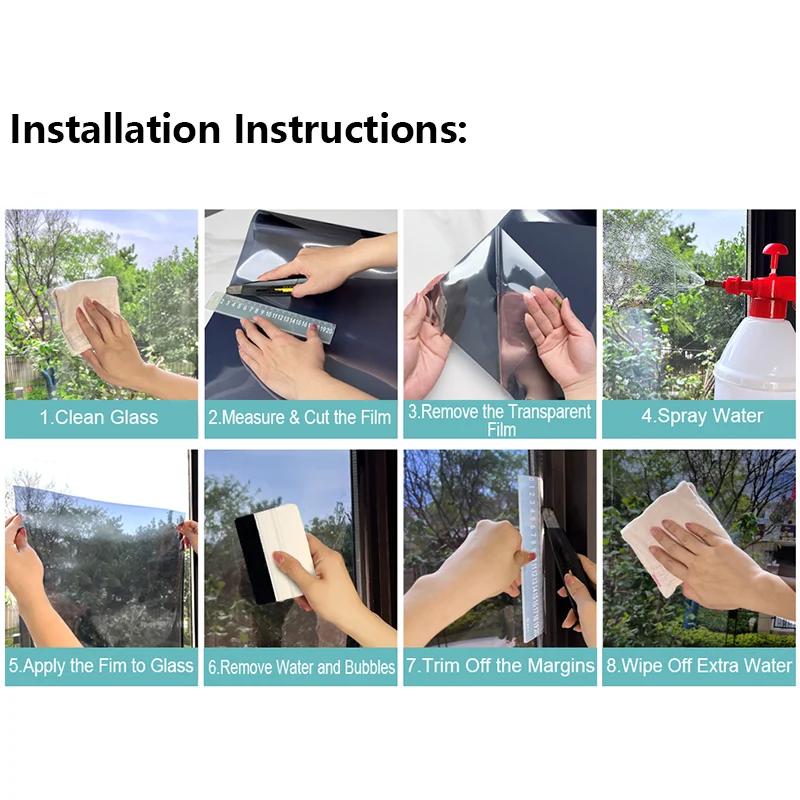 Installation Instructions:

1.Clean Glass

2.Measure & Cut the Film

3.Remove the Transparent Film

4.Spray Water

5.Apply the Fim to Glass

6.Remove Water and Bubbles

7.Trim Off the Margins

8.Wipe Off Extra Water