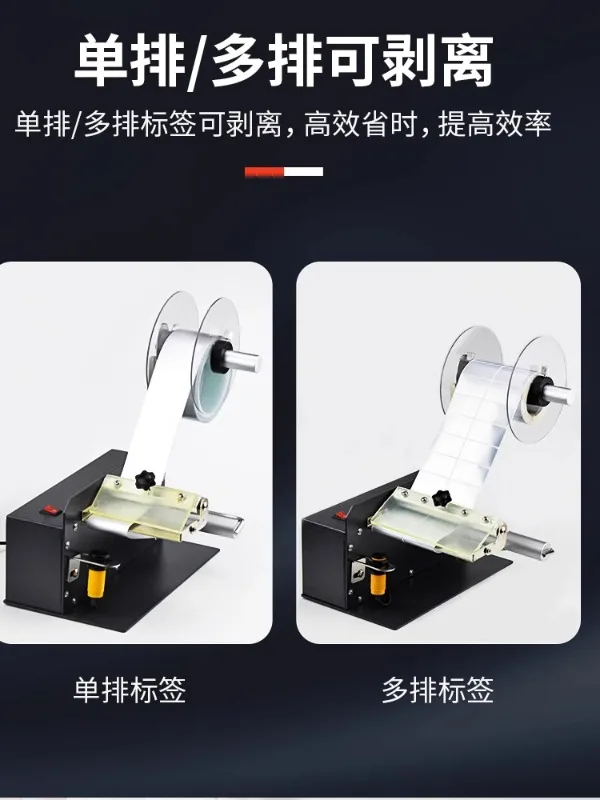 单排/多排可剥离

单排/多排标签可剥离，高效省时，提高效率

单排标签

多排标签