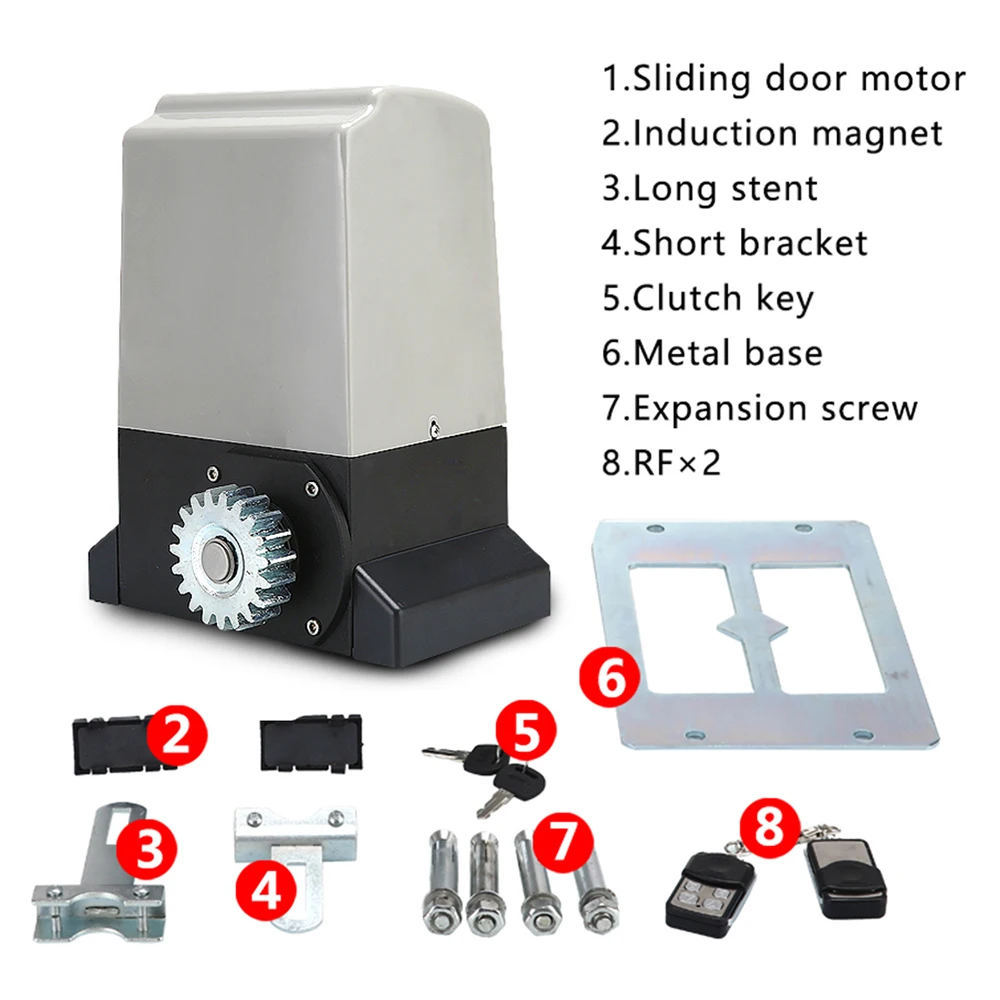 1.Sliding door motor
2.Induction magnet
3.Long stent
4.Short bracket
5.Clutch key
6.Metal base
7.Expansion screw
8.RF×2

6

2

5

3

4

7

8