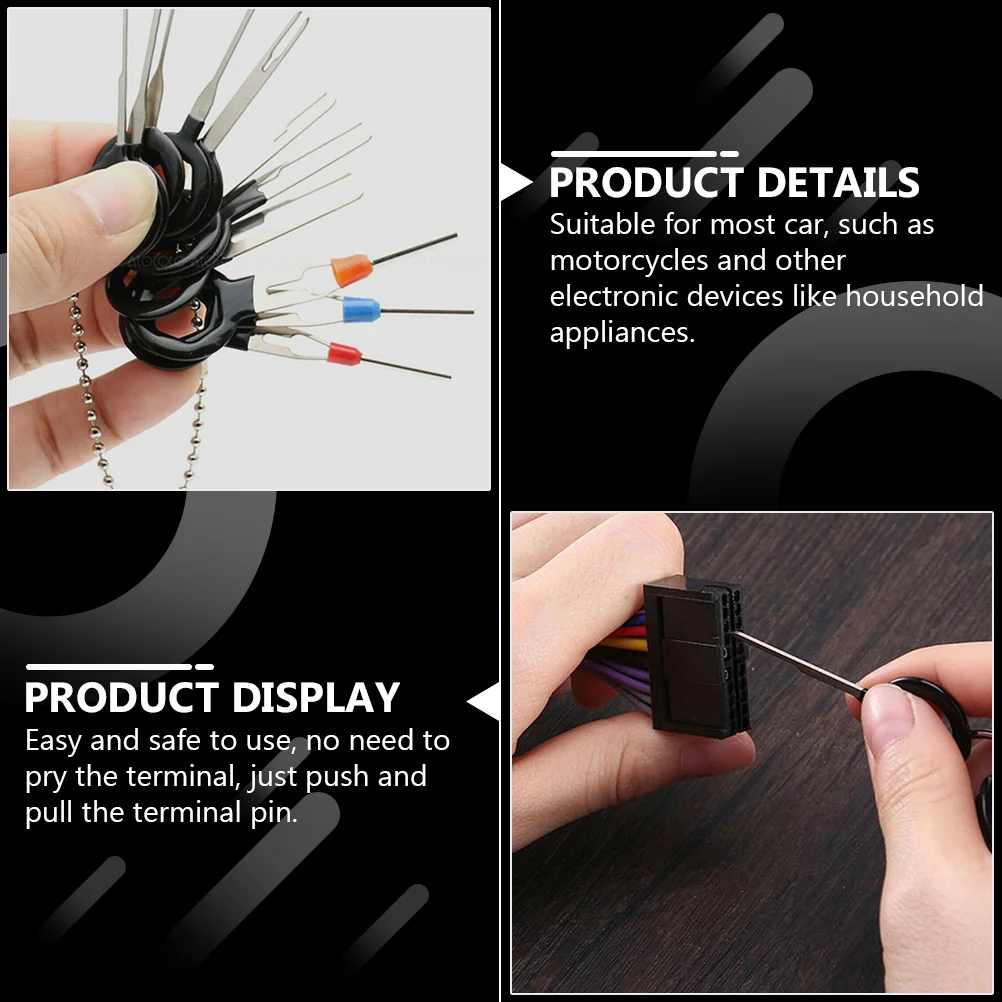 PRODUCT DETAILS
Suitable for most car, such as motorcycles and other electronic devices like household appliances.

PRODUCT DISPLAY
Easy and safe to use, no need to pry the terminal, just push and pull the terminal pin.