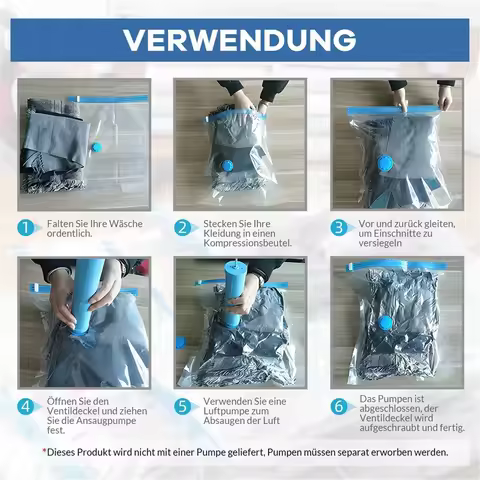 VERWENDUNG

1 Falten Sie Ihre Wäsche ordentlich.

2 Stecken Sie Ihre Kleidung in einen Kompressionsbeutel.

3 Vor und zurück gleiten, um Einschnitte zu versiegeln

4 Öffnen Sie den Ventildeckel und ziehen Sie die Ansaugpumpe fest.

5 Verwenden Sie eine Luftpumpe zum Absaugen der Luft

6 Das Pumpen ist abgeschlossen, der Ventildeckel wird aufgeschraubt und fertig.

*Dieses Produkt wird nicht mit einer Pumpe geliefert, Pumpen müssen separat erworben werden.