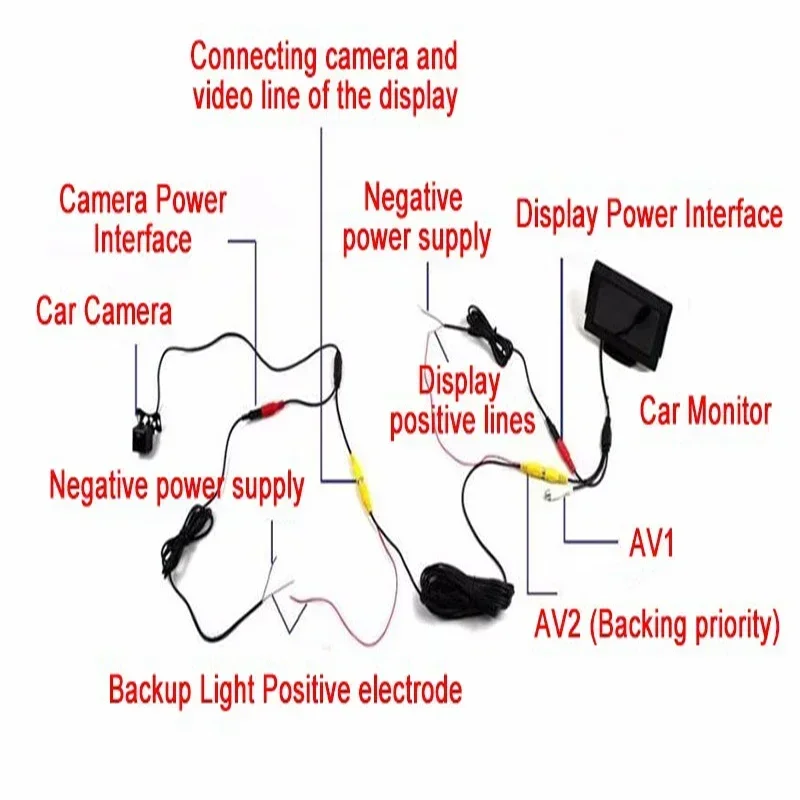 Connecting camera and video line of the display

Camera Power Interface

Negative power supply

Display Power Interface

Car Camera

Display positive lines

Car Monitor

Negative power supply

AV1

AV2 (Backing priority)

Backup Light Positive electrode