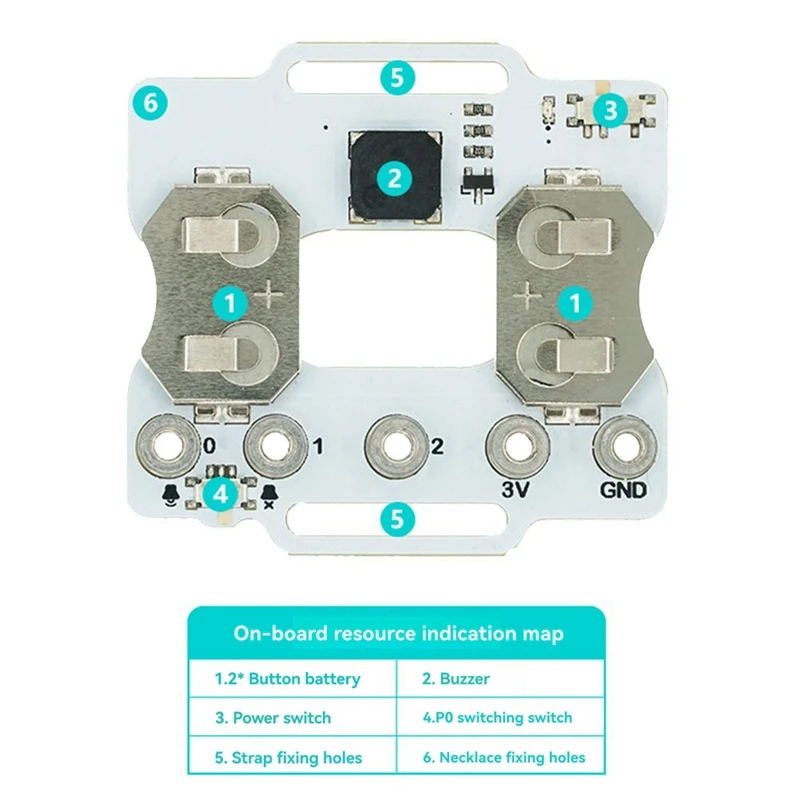 5
6
3
2
1
1
0
1
2
3V
GND
4
5

On-board resource indication map

| 1.2* Button battery | 2. Buzzer |
|---|---|
| 3. Power switch | 4.P0 switching switch |
| 5. Strap fixing holes | 6. Necklace fixing holes |