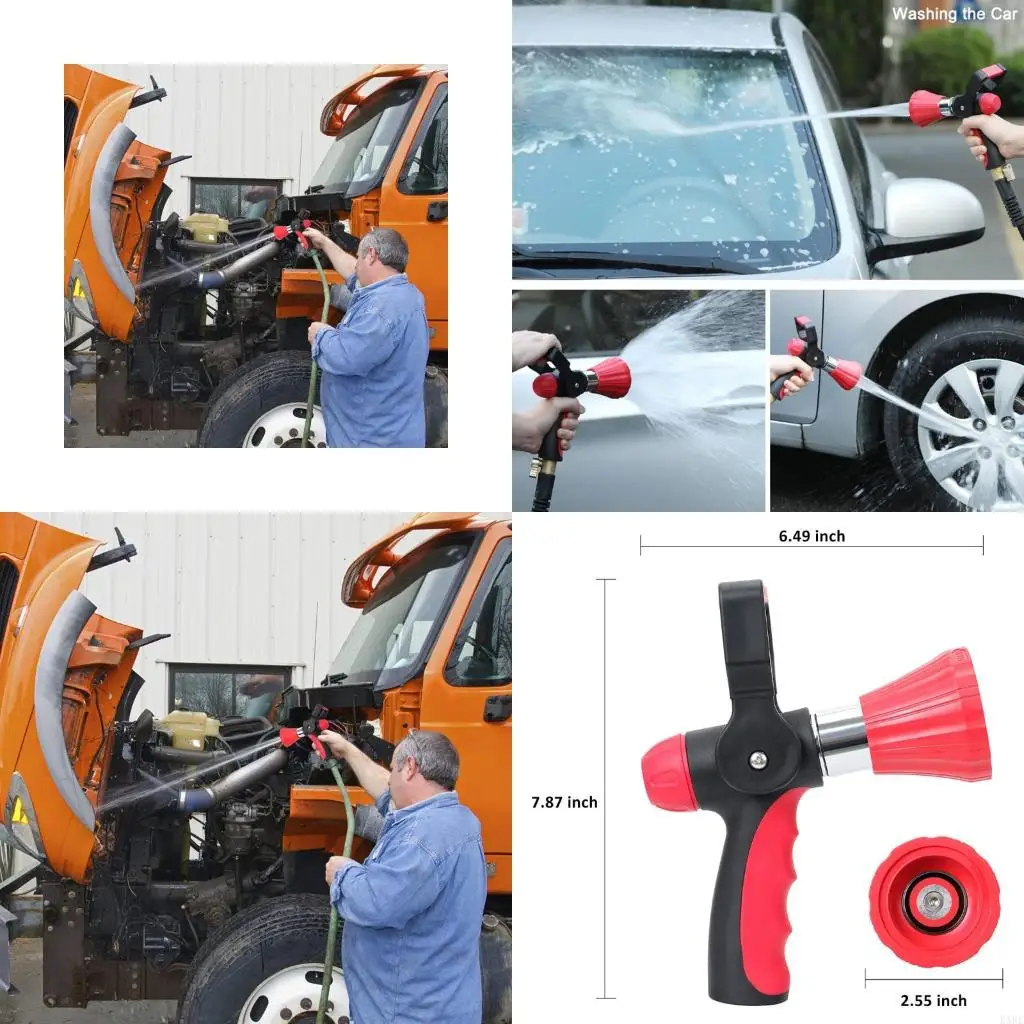 Washing the Car

6.49 inch

7.87 inch

2.55 inch