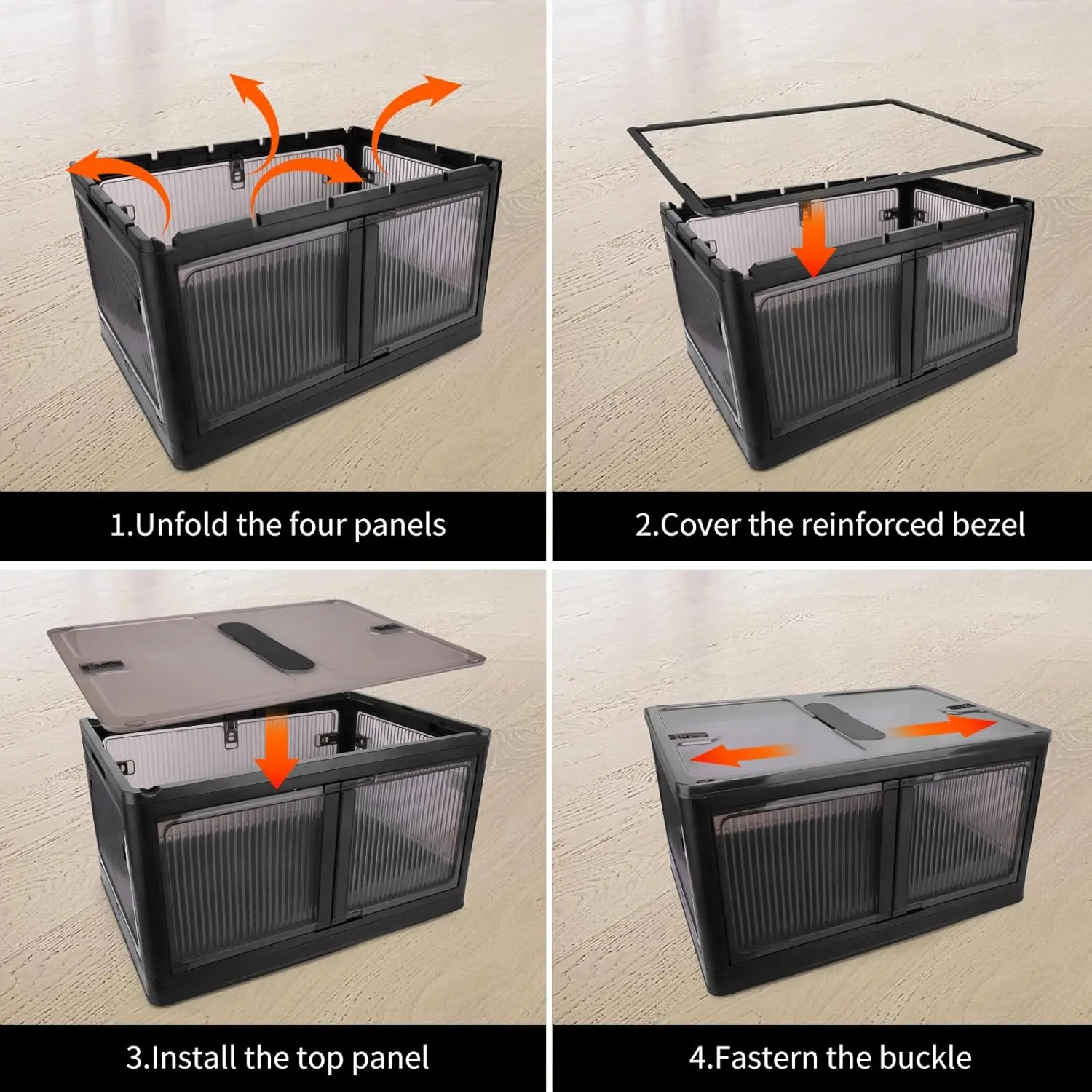 1.Unfold the four panels

2.Cover the reinforced bezel

3.Install the top panel

4.Fastern the buckle