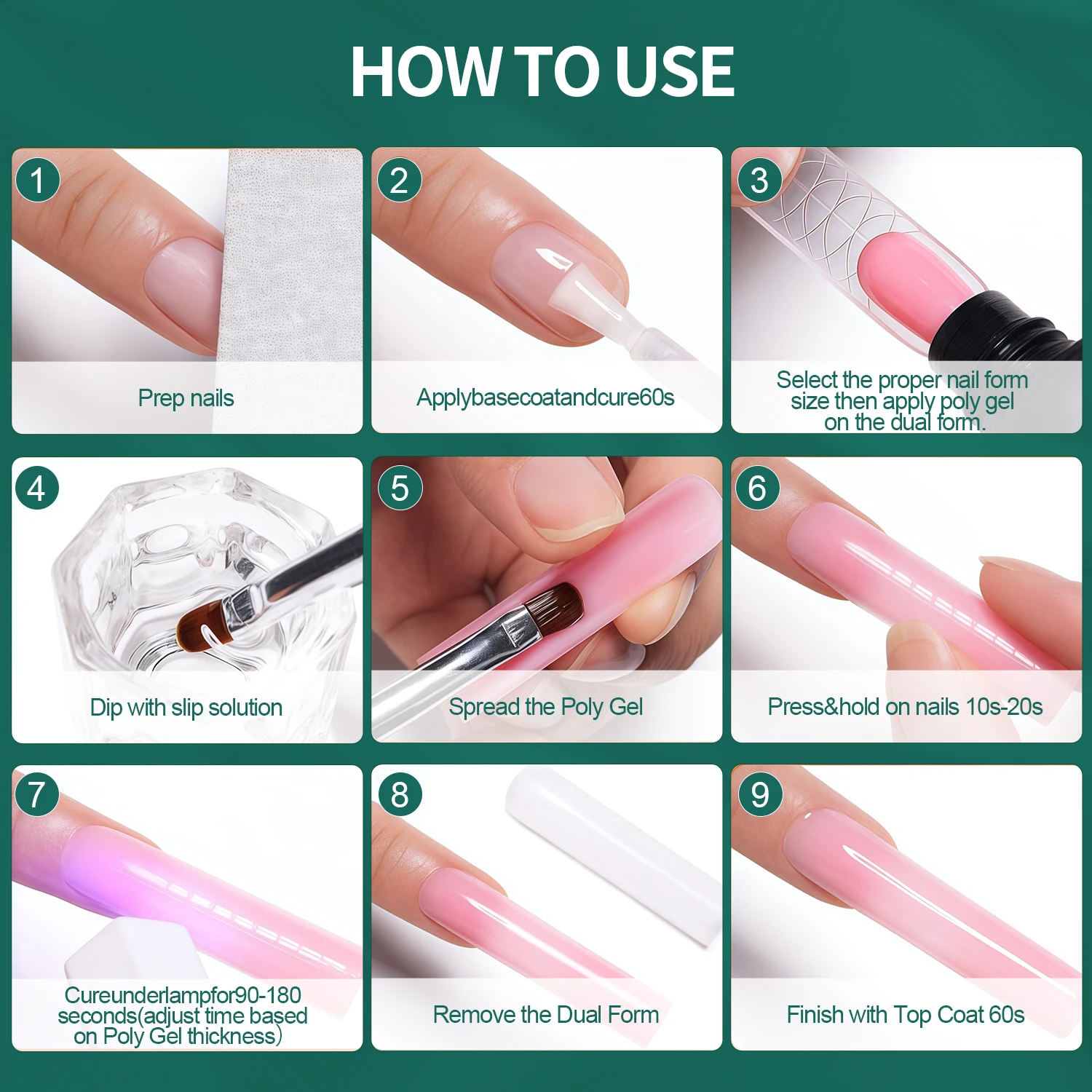 HOW TO USE

1
Prep nails

2
Applybasecoatandcure60s

3
Select the proper nail form size then apply poly gel on the dual form.

4
Dip with slip solution

5
Spread the Poly Gel

6
Press&hold on nails 10s-20s

7
Cureunderlampfor90-180 seconds(adjust time based on Poly Gel thickness)

8
Remove the Dual Form

9
Finish with Top Coat 60s