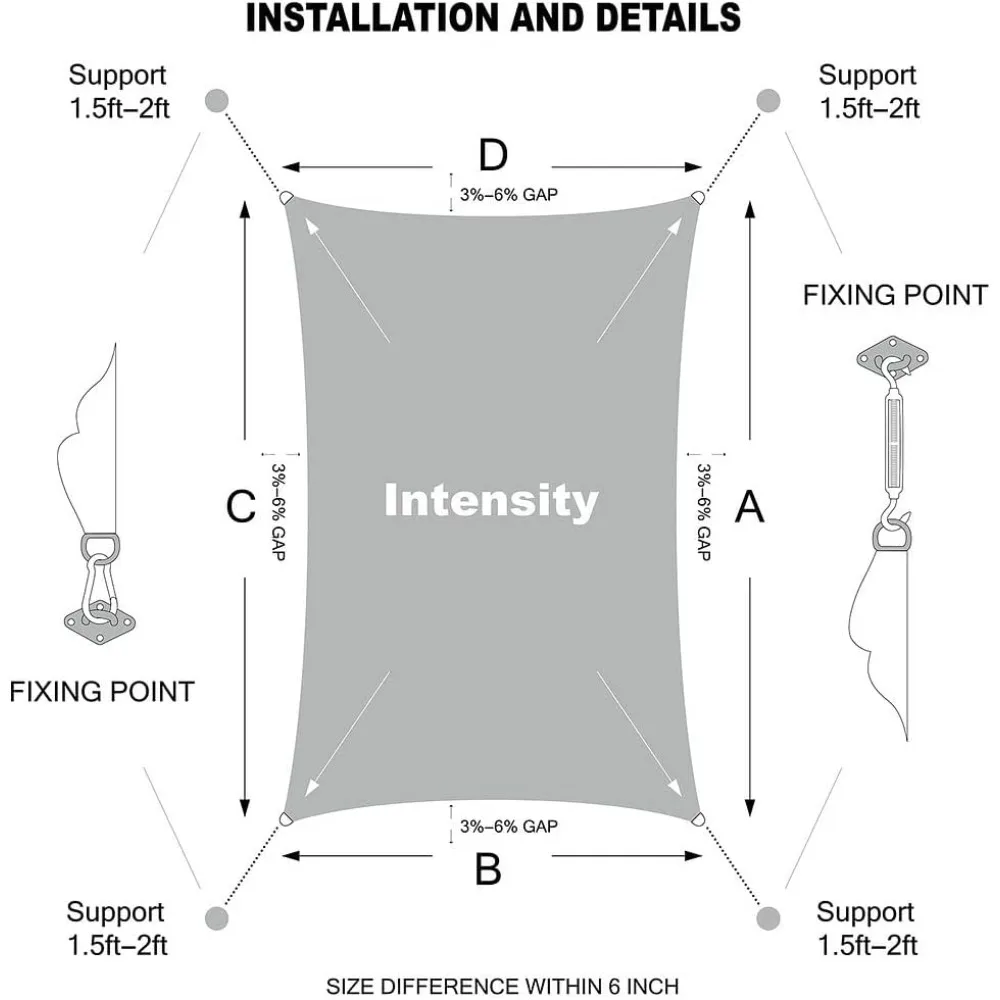 INSTALLATION AND DETAILS

Support
1.5ft–2ft

Support
1.5ft–2ft

D

3%–6% GAP

FIXING POINT

C

3%–6% GAP

Intensity

3%–6% GAP

A

FIXING POINT

3%–6% GAP

B

Support
1.5ft–2ft

Support
1.5ft–2ft

SIZE DIFFERENCE WITHIN 6 INCH