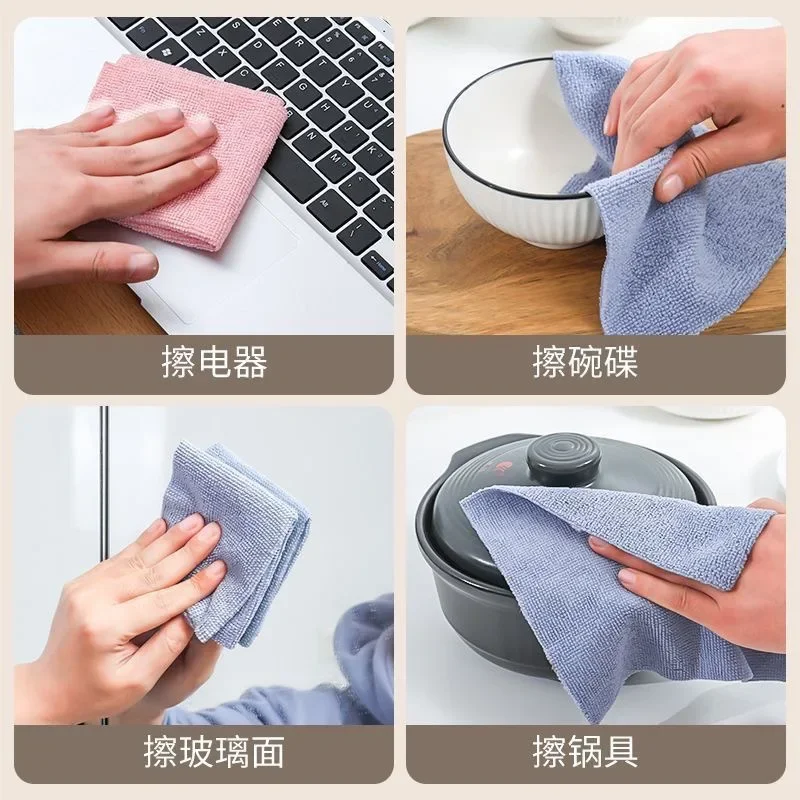 擦电器

擦碗碟

擦玻璃面

擦锅具