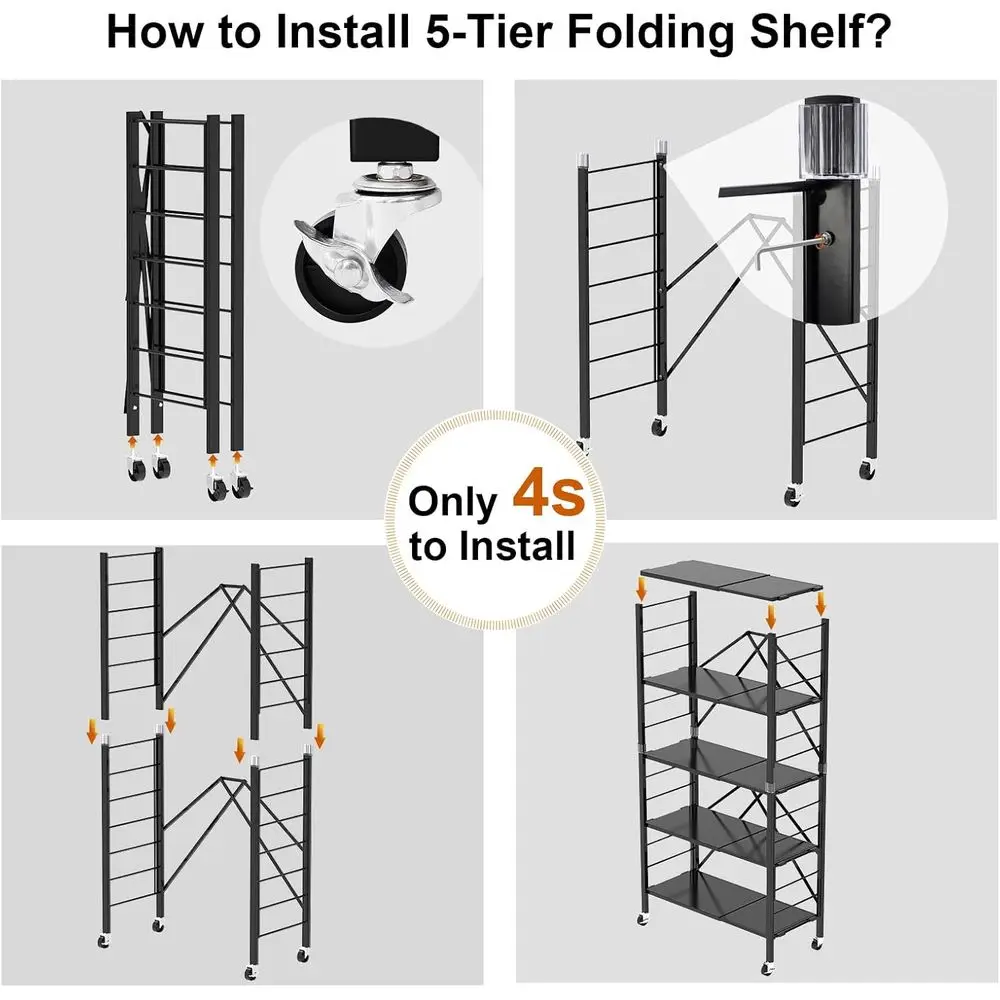 How to Install 5-Tier Folding Shelf?

Only 4s to Install