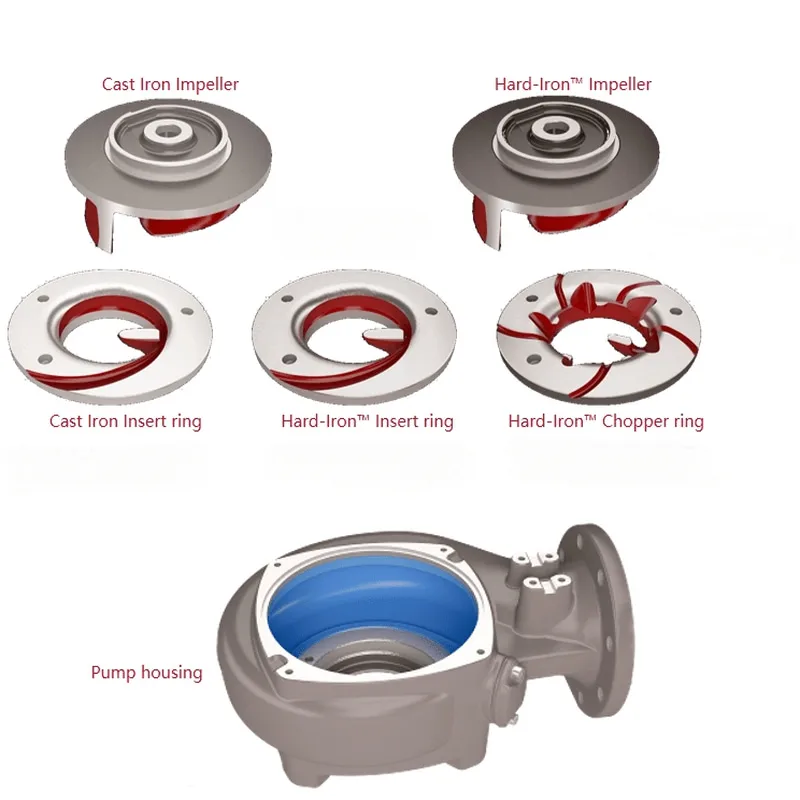 Cast Iron Impeller

Hard-Iron™ Impeller

Cast Iron Insert ring

Hard-Iron™ Insert ring

Hard-Iron™ Chopper ring

Pump housing