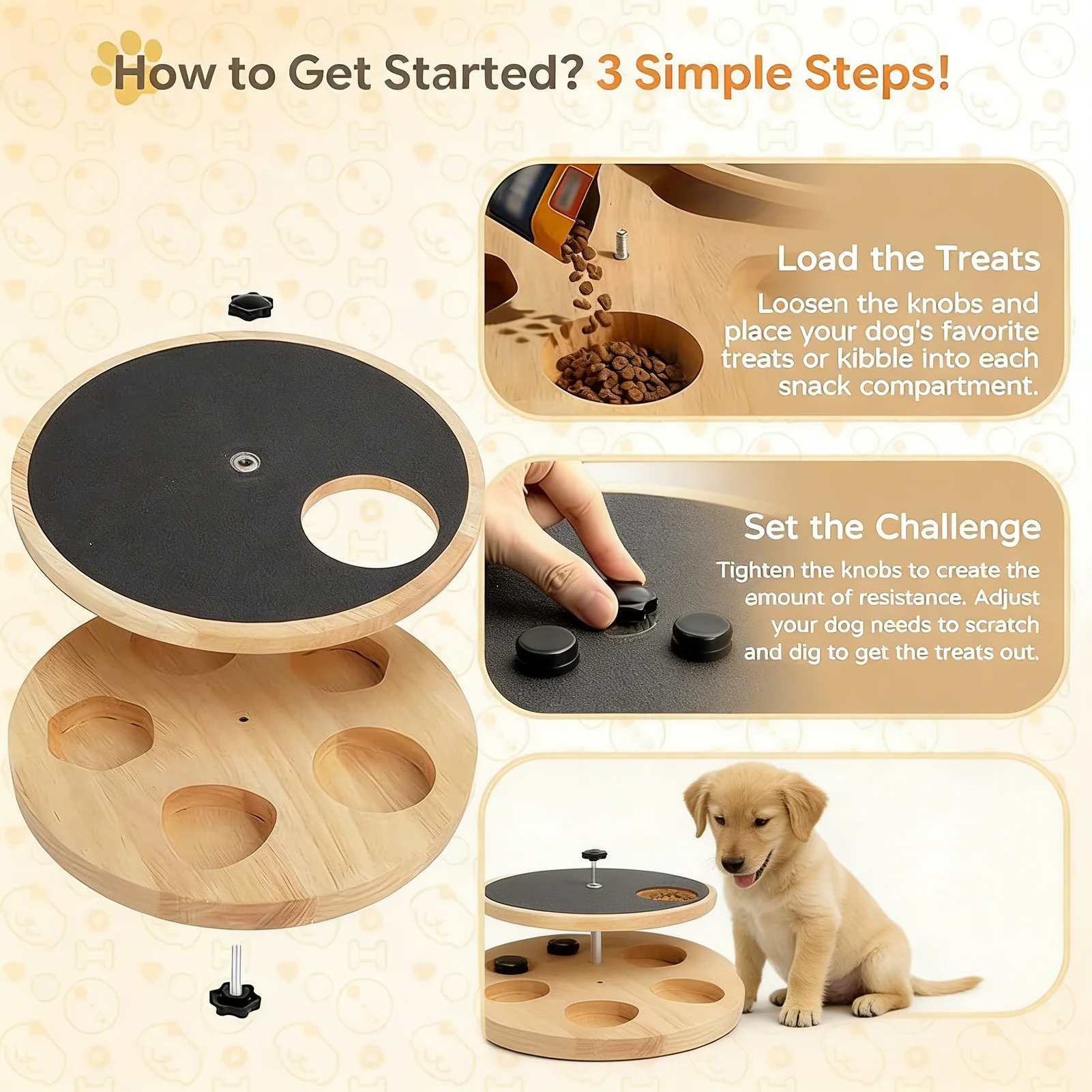 How to Get Started? 3 Simple Steps!

Load the Treats

Loosen the knobs and place your dog's favorite treats or kibble into each snack compartment.

Set the Challenge

Tighten the knobs to create the amount of resistance. Adjust your dog needs to scratch and dig to get the treats out.