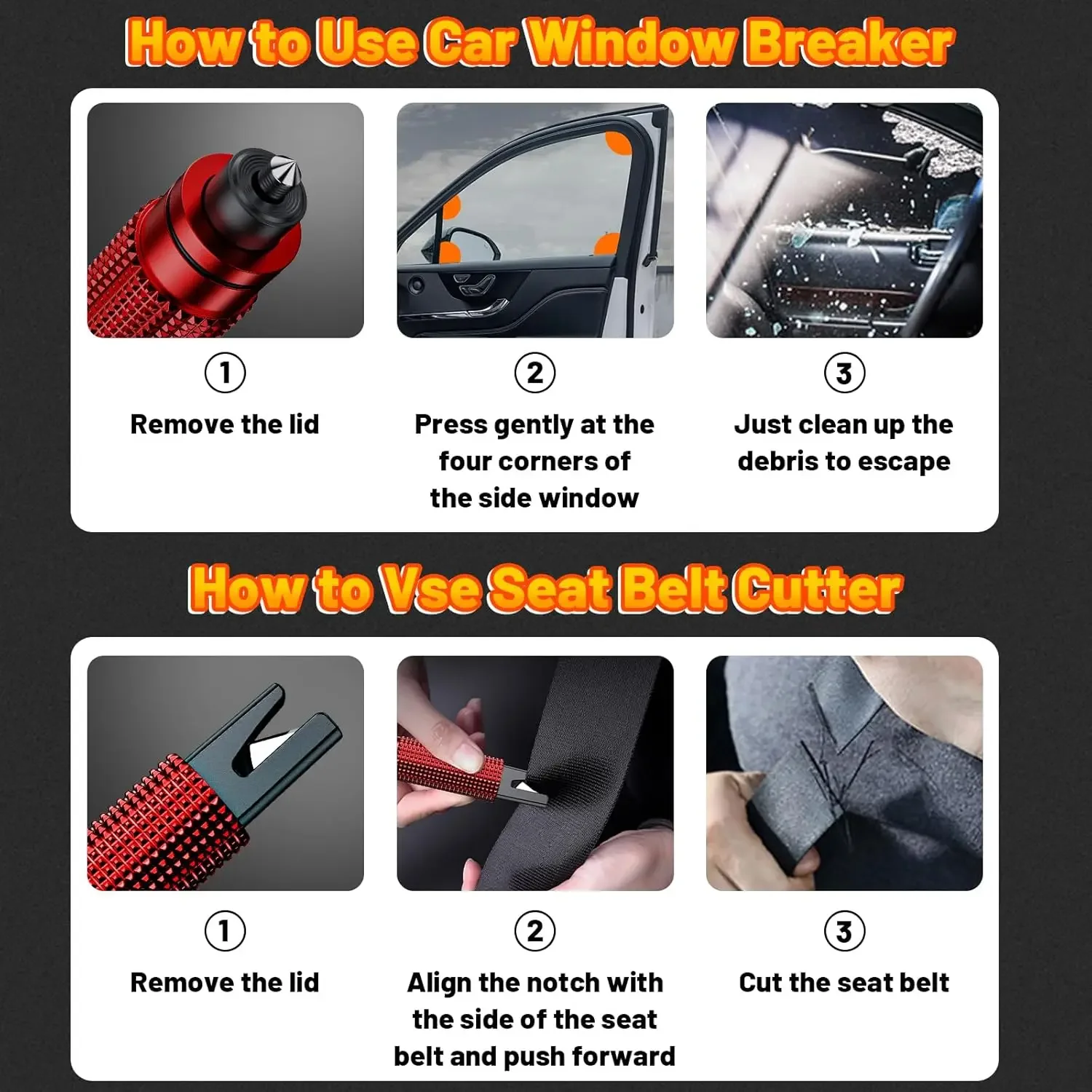 How to Use Car Window Breaker

①
Remove the lid

②
Press gently at the four corners of the side window

③
Just clean up the debris to escape

How to Vse Seat Belt Cutter

①
Remove the lid

②
Align the notch with the side of the seat belt and push forward

③
Cut the seat belt