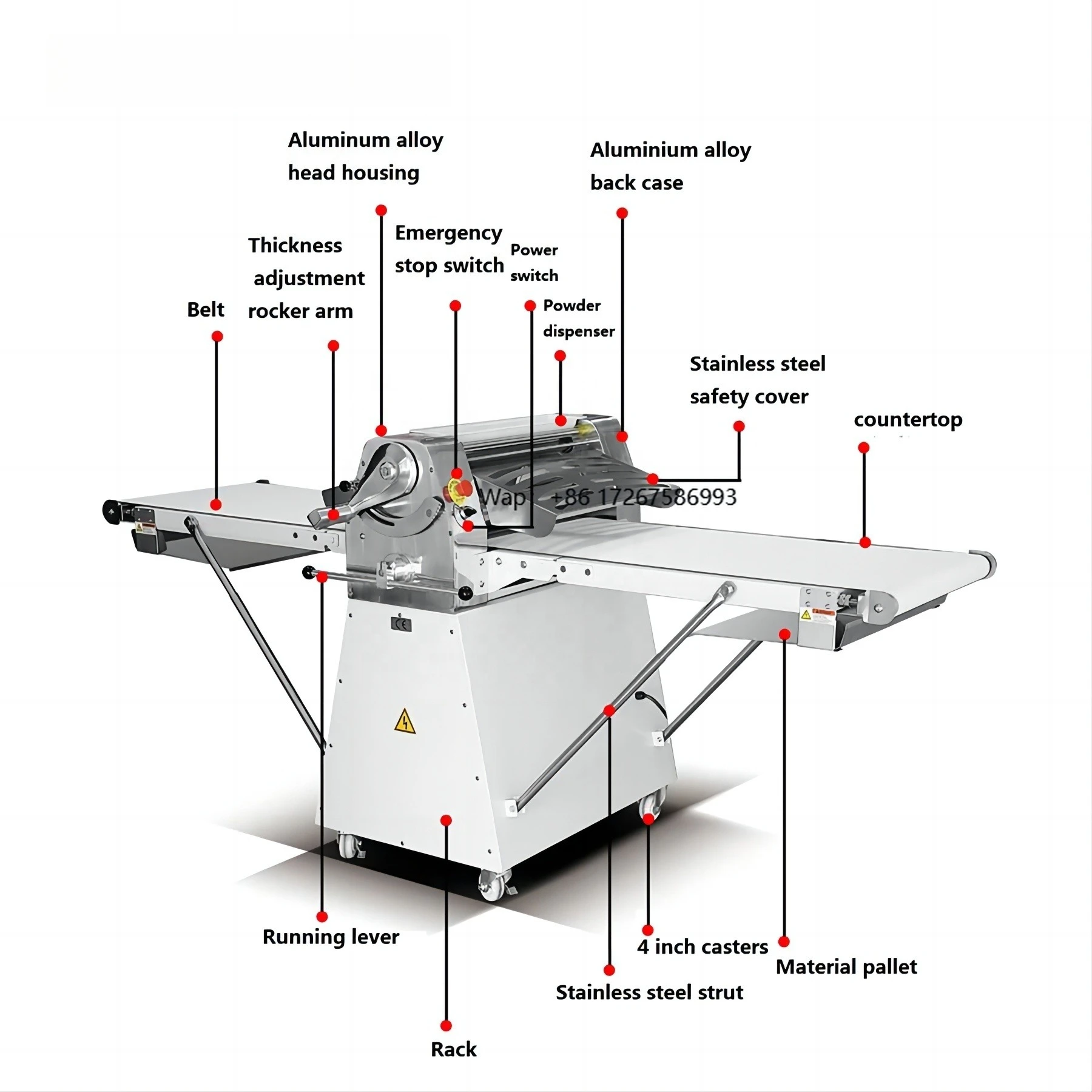 Aluminum alloy head housing

Aluminium alloy back case

Thickness adjustment rocker arm

Emergency stop switch

Power switch

Belt

Powder dispenser

Stainless steel safety cover

countertop

Wap +86 17267586993

CE

Running lever

4 inch casters

Material pallet

Stainless steel strut

Rack